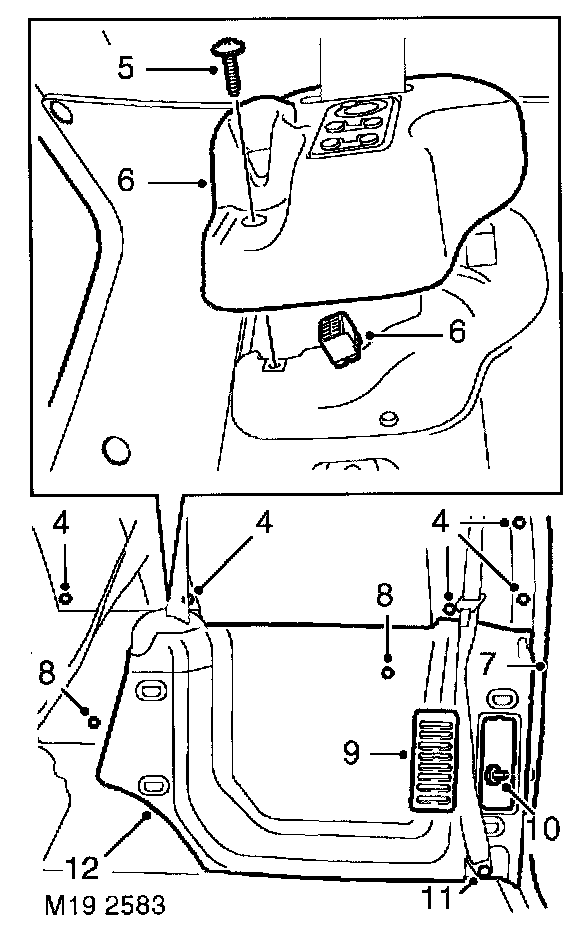 5
6
6
4
4
4
8
8
7
9
10
12
11
M19 2583