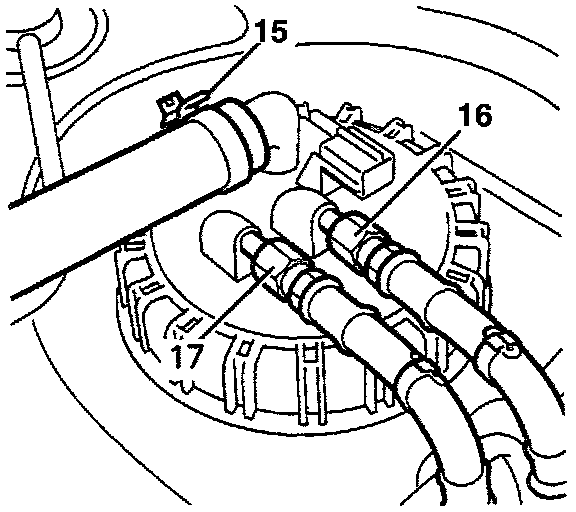 15
16
17