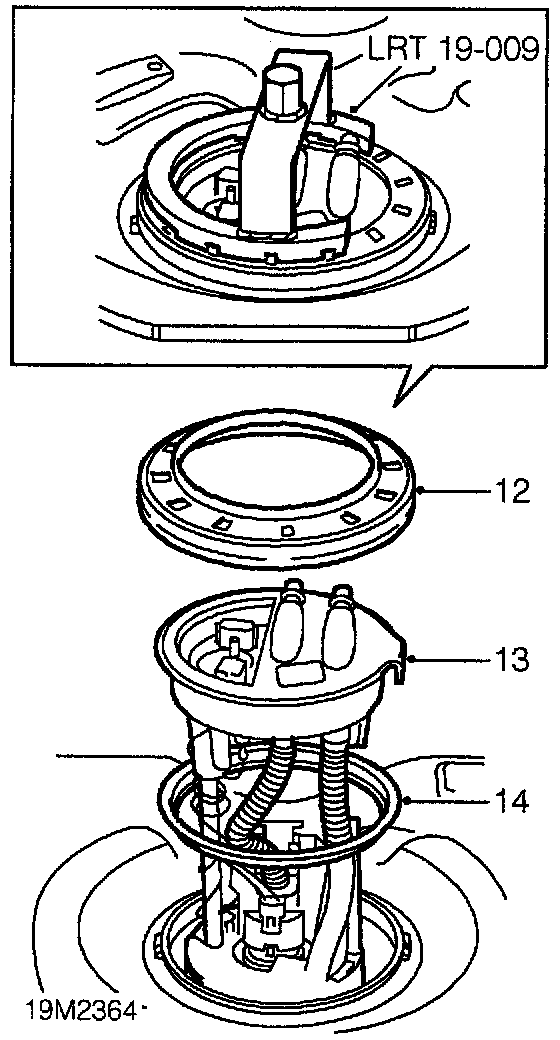 LRT 19-009

12

13

14

19M2364