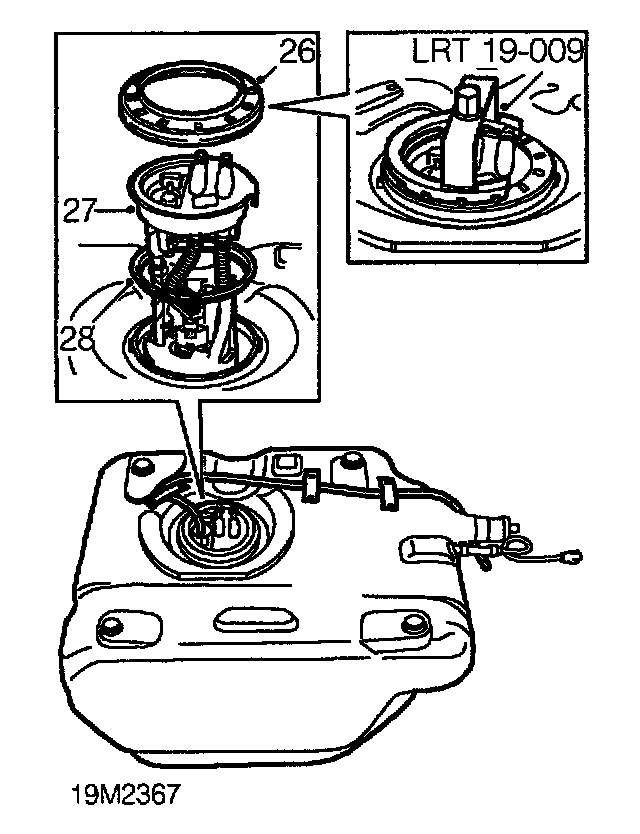 26
LRT 19-009
27
28
19M2367