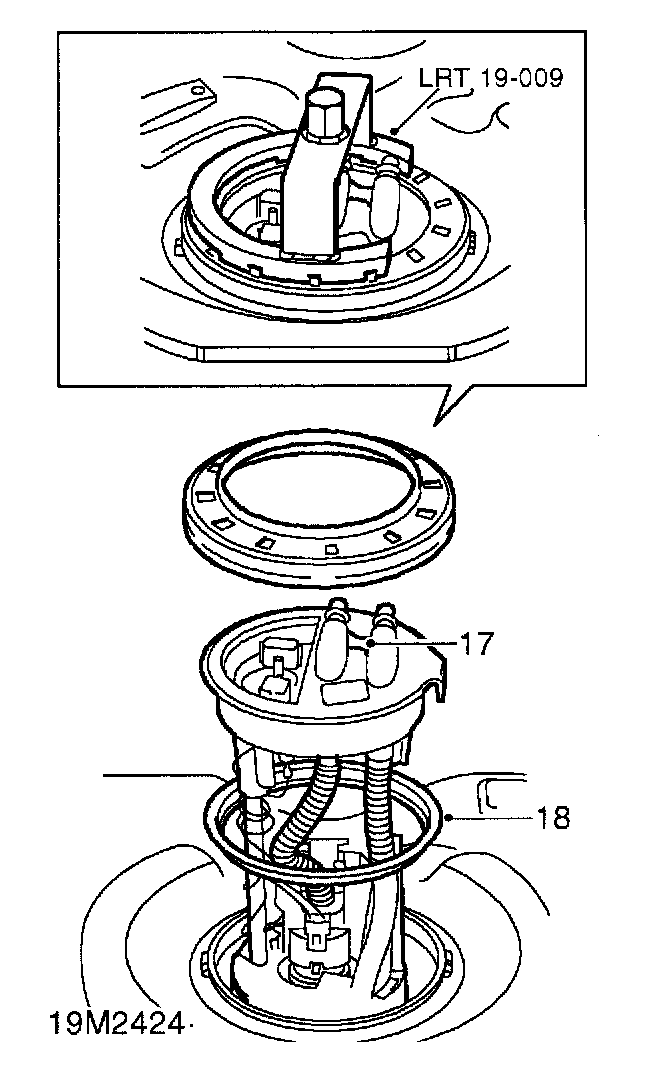 LRT 19-009

17

18

19M2424