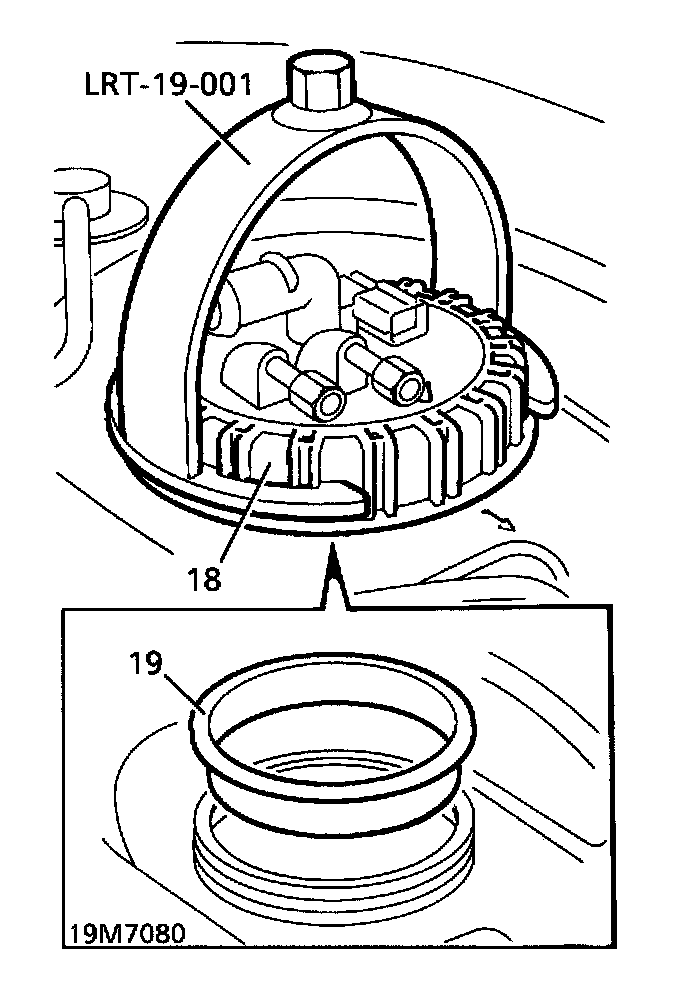 LRT-19-001

18

19

19M7080