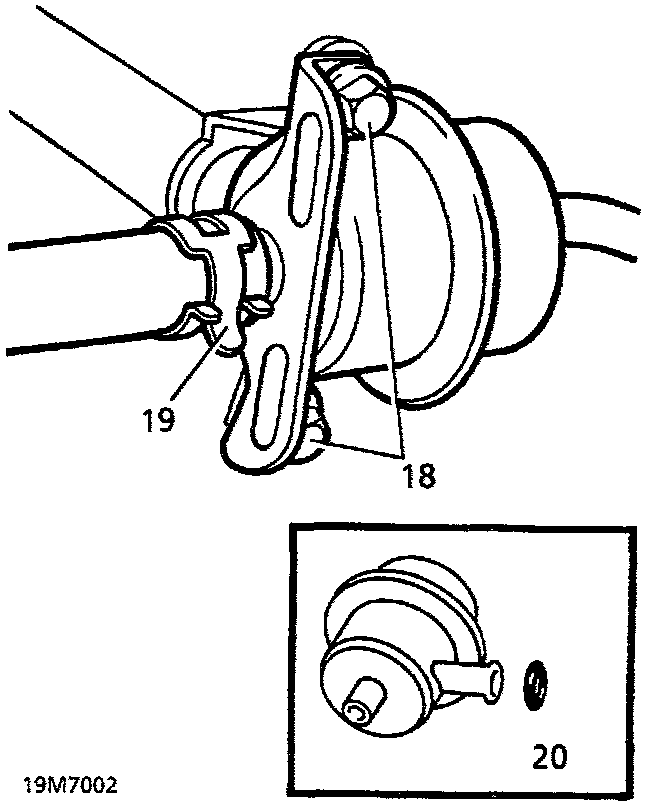 19

18

20

19M7002