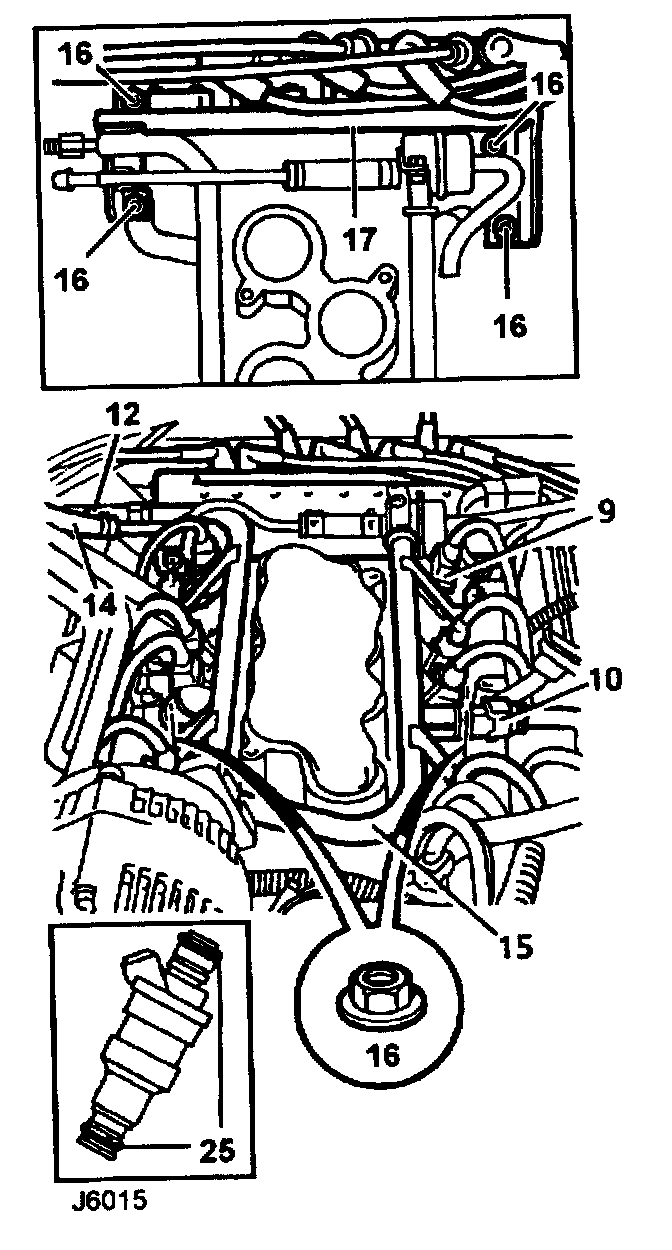 16
16
17
16
16
12
9
14
10
15
16
25
J6015