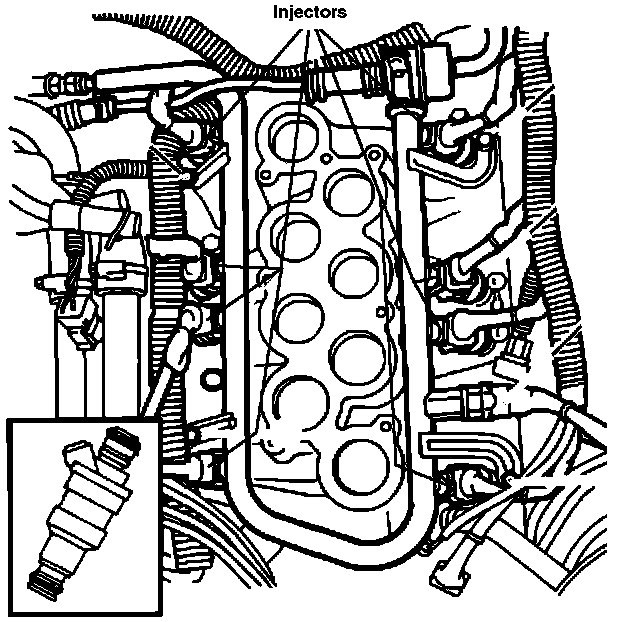 Injectors