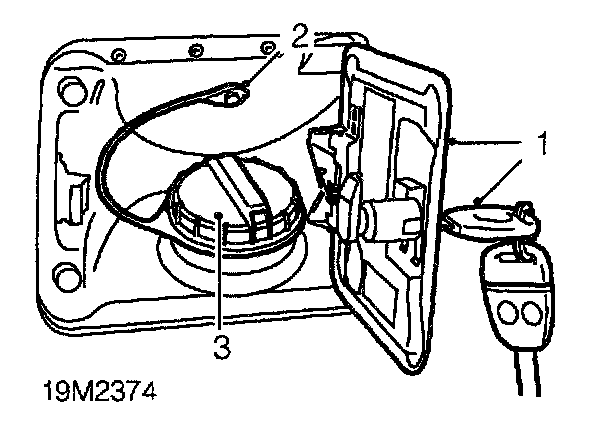 2
1
3
19M2374