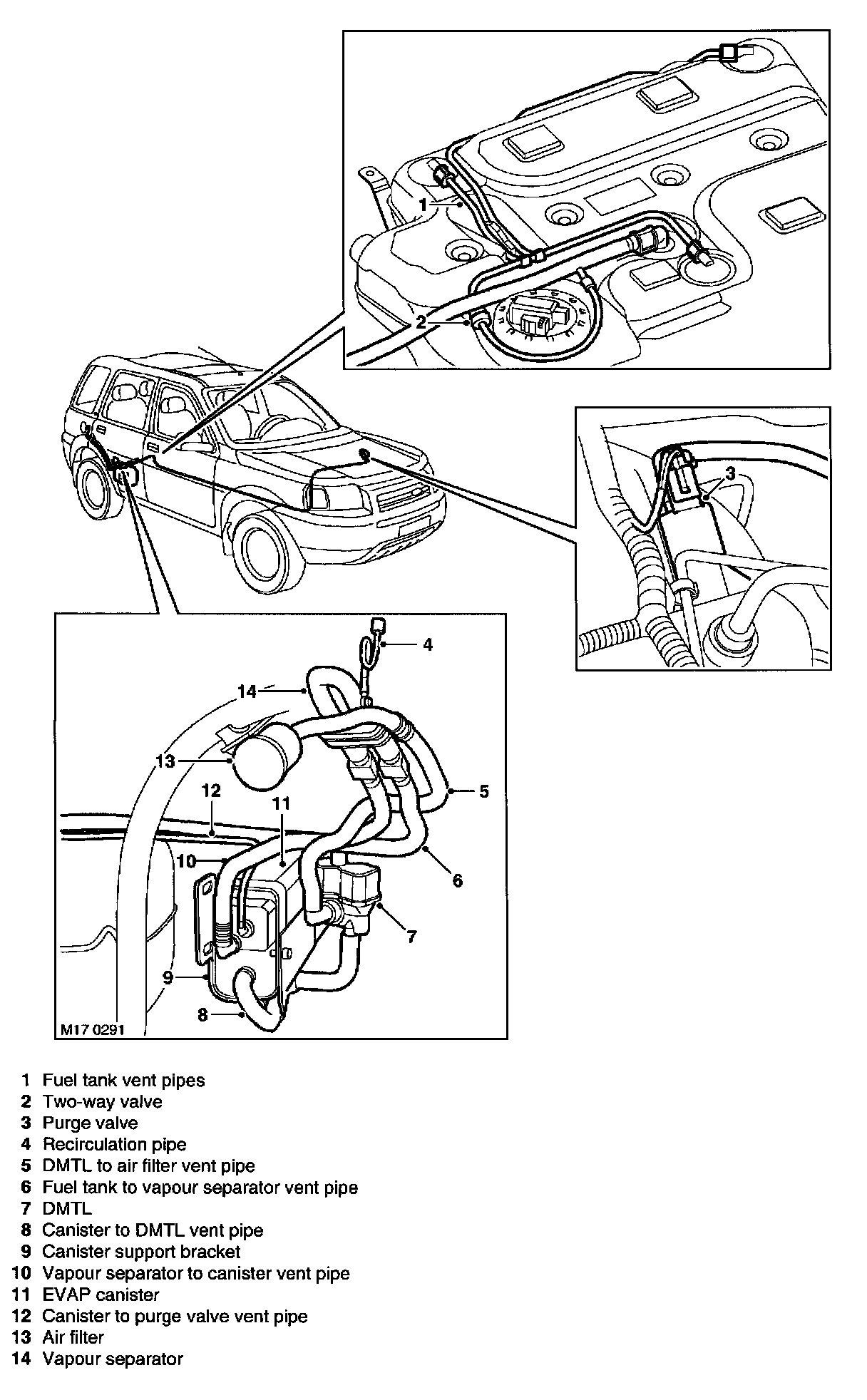 1
2
3
4
14
13
12
11
5
10
6
7
9
8
M17 0291

1 Fuel tank vent pipes
2 Two-way valve
3 Purge valve
4 Recirculation pipe
5 DMTL to air filter vent pipe
6 Fuel tank to vapour separator vent pipe
7 DMTL
8 Canister to DMTL vent pipe
9 Canister support bracket
10 Vapour separator to canister vent pipe
11 EVAP canister
12 Canister to purge valve vent pipe
13 Air filter
14 Vapour separator