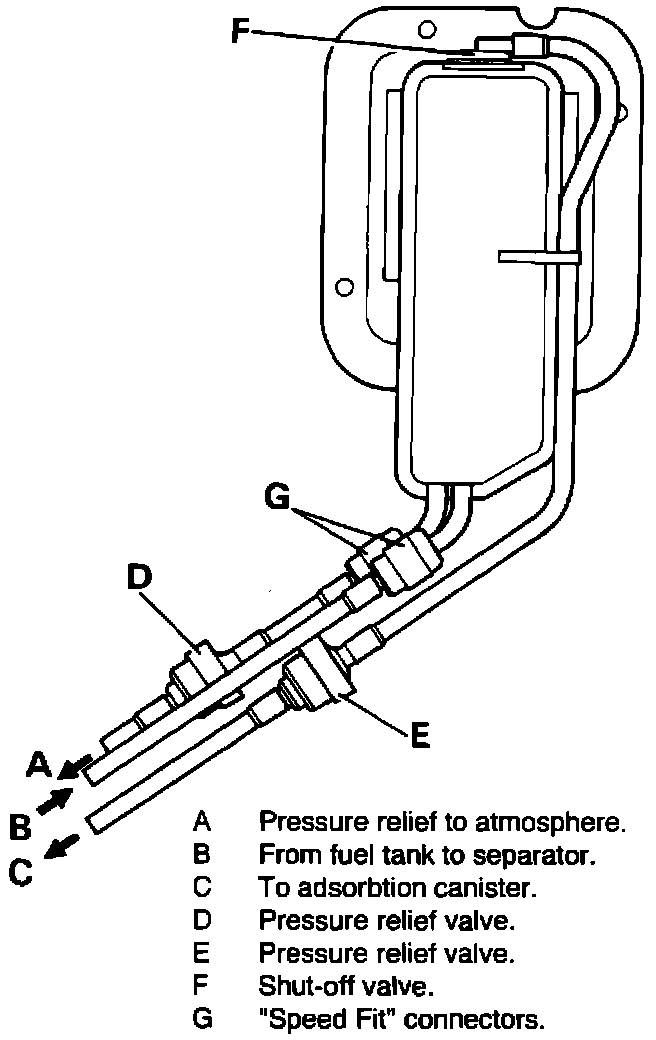 F

G

D

E

A

B

C

A Pressure relief to atmosphere.
B From fuel tank to separator.
C To adsorbtion canister.
D Pressure relief valve.
E Pressure relief valve.
F Shut-off valve.
G "Speed Fit" connectors.