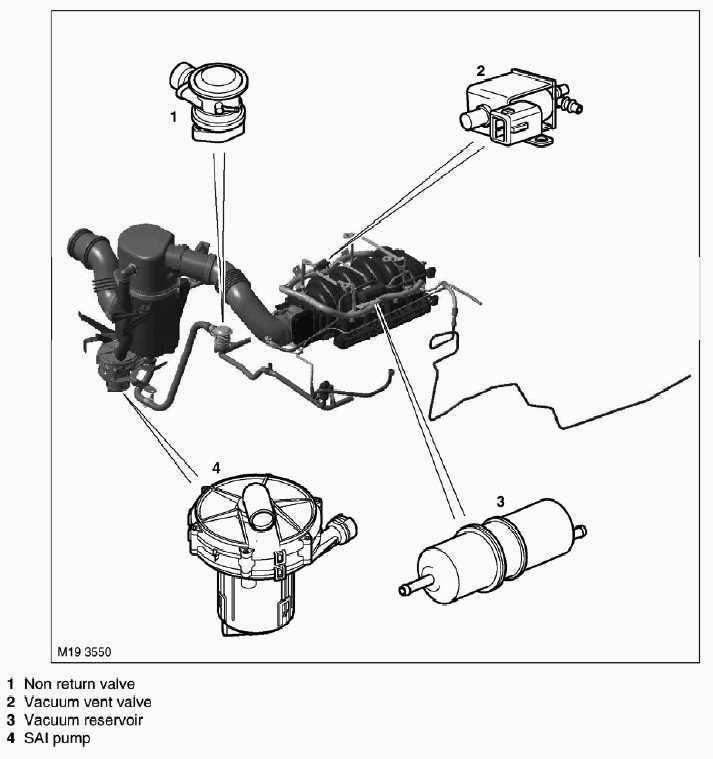 1

2

4

3

M19 3550

1 Non return valve
2 Vacuum vent valve
3 Vacuum reservoir
4 SAI pump