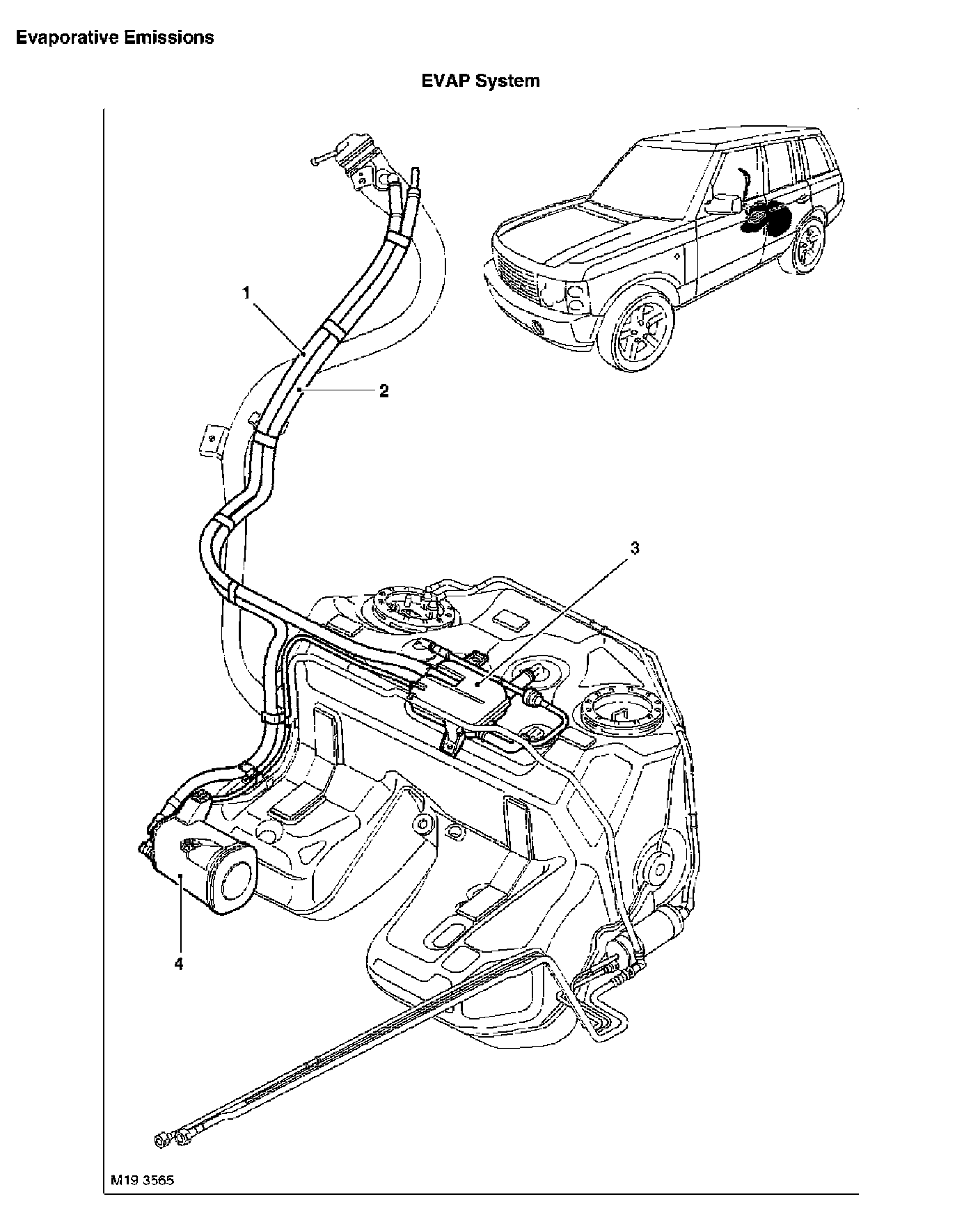 Evaporative Emissions

EVAP System

1

2

3

4

M19 3565