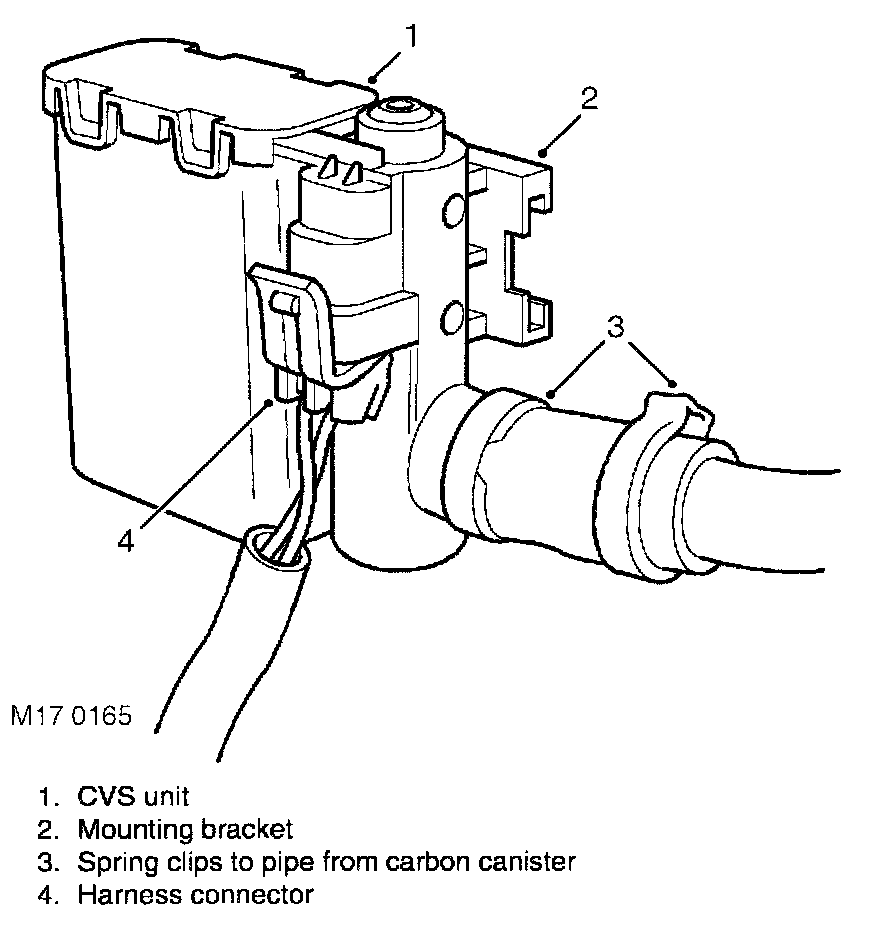 1

2

3

4

M17 0165

1. CVS unit
2. Mounting bracket
3. Spring clips to pipe from carbon canister
4. Harness connector