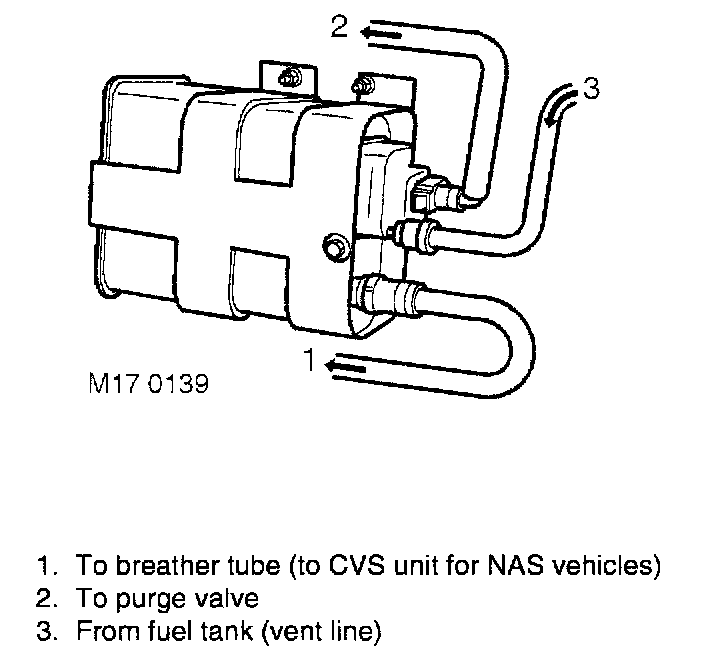 2

3

1

M17 0139

1. To breather tube (to CVS unit for NAS vehicles)
2. To purge valve
3. From fuel tank (vent line)