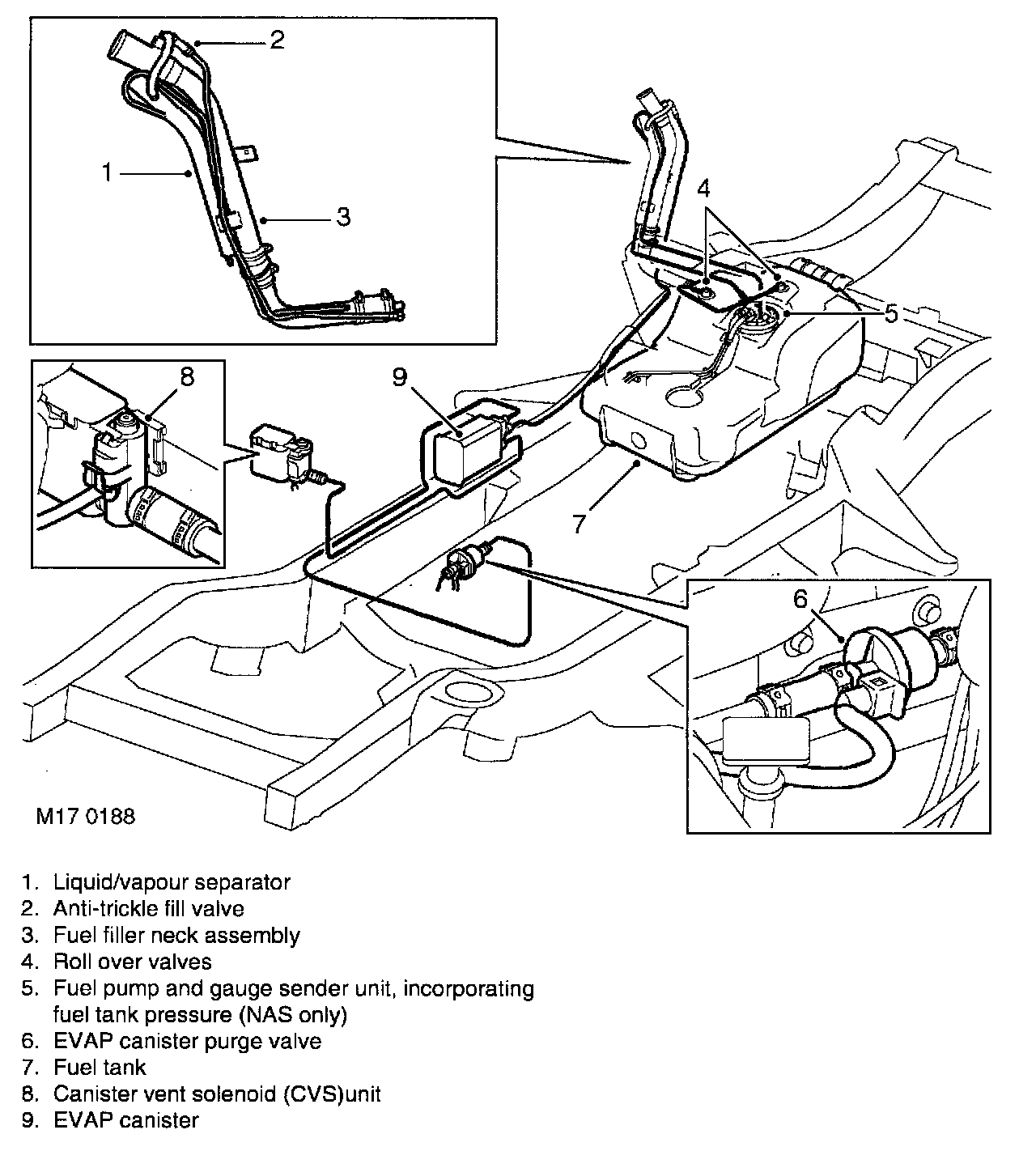 2
1
3
4
5
8
9
7
6
M17 0188

1. Liquid/vapour separator
2. Anti-trickle fill valve
3. Fuel filler neck assembly
4. Roll over valves
5. Fuel pump and gauge sender unit, incorporating fuel tank pressure (NAS only)
6. EVAP canister purge valve
7. Fuel tank
8. Canister vent solenoid (CVS)unit
9. EVAP canister