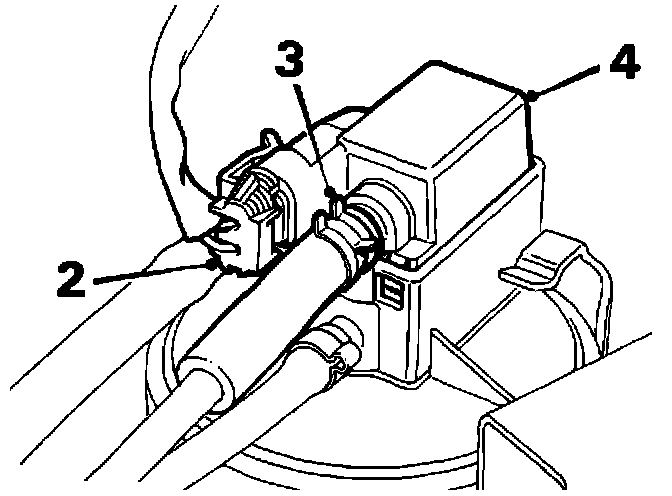 3
4
2