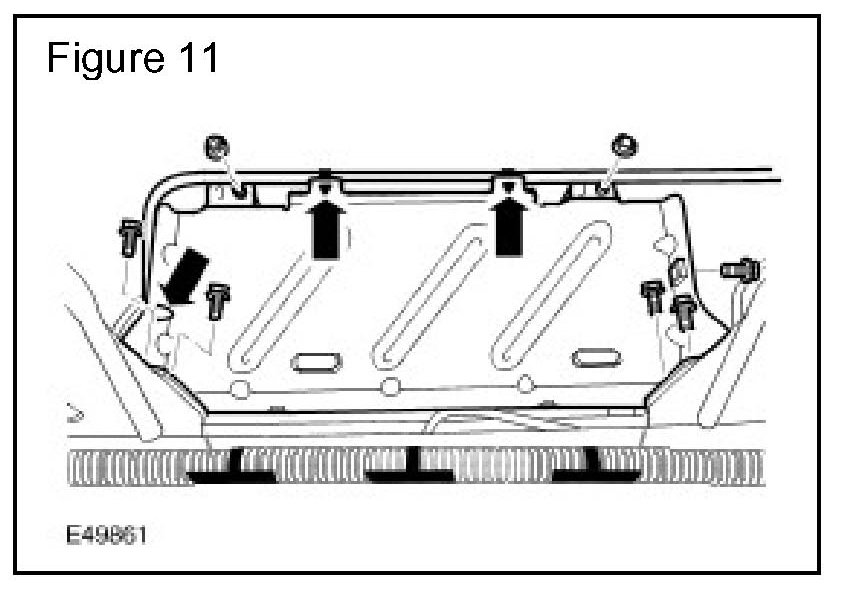 Figure 11

E49861