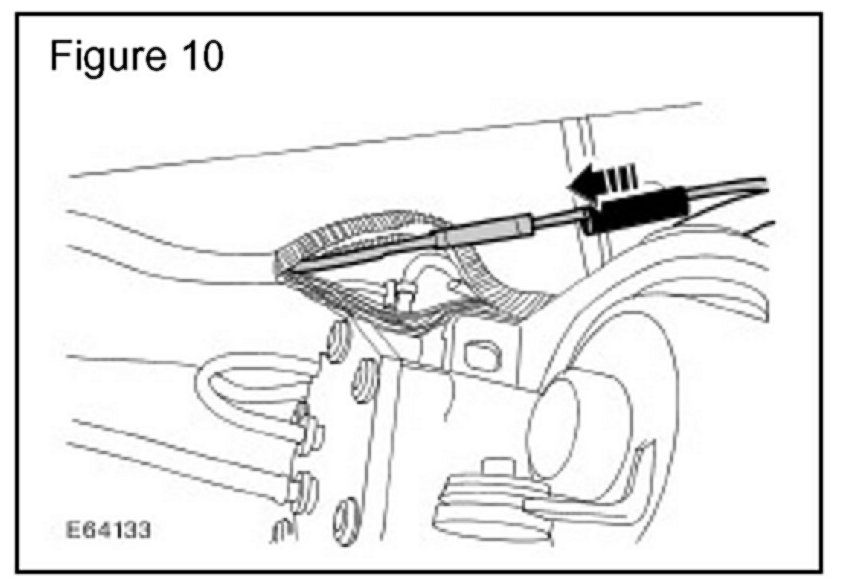 Figure 10

E64133