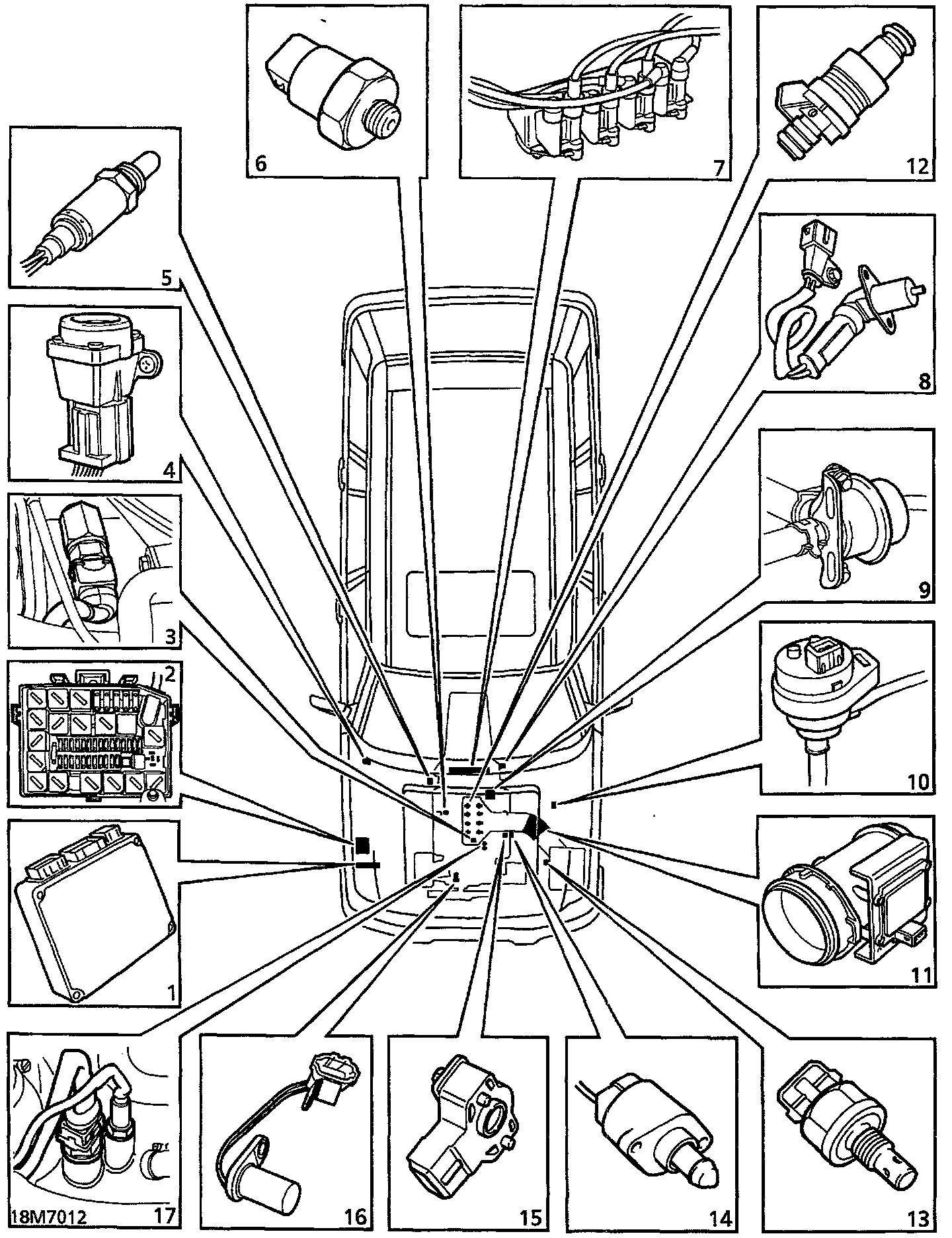 6

7

12

5

8

4

9

3

2

10

1

11

18M7012

17

16

15

14

13