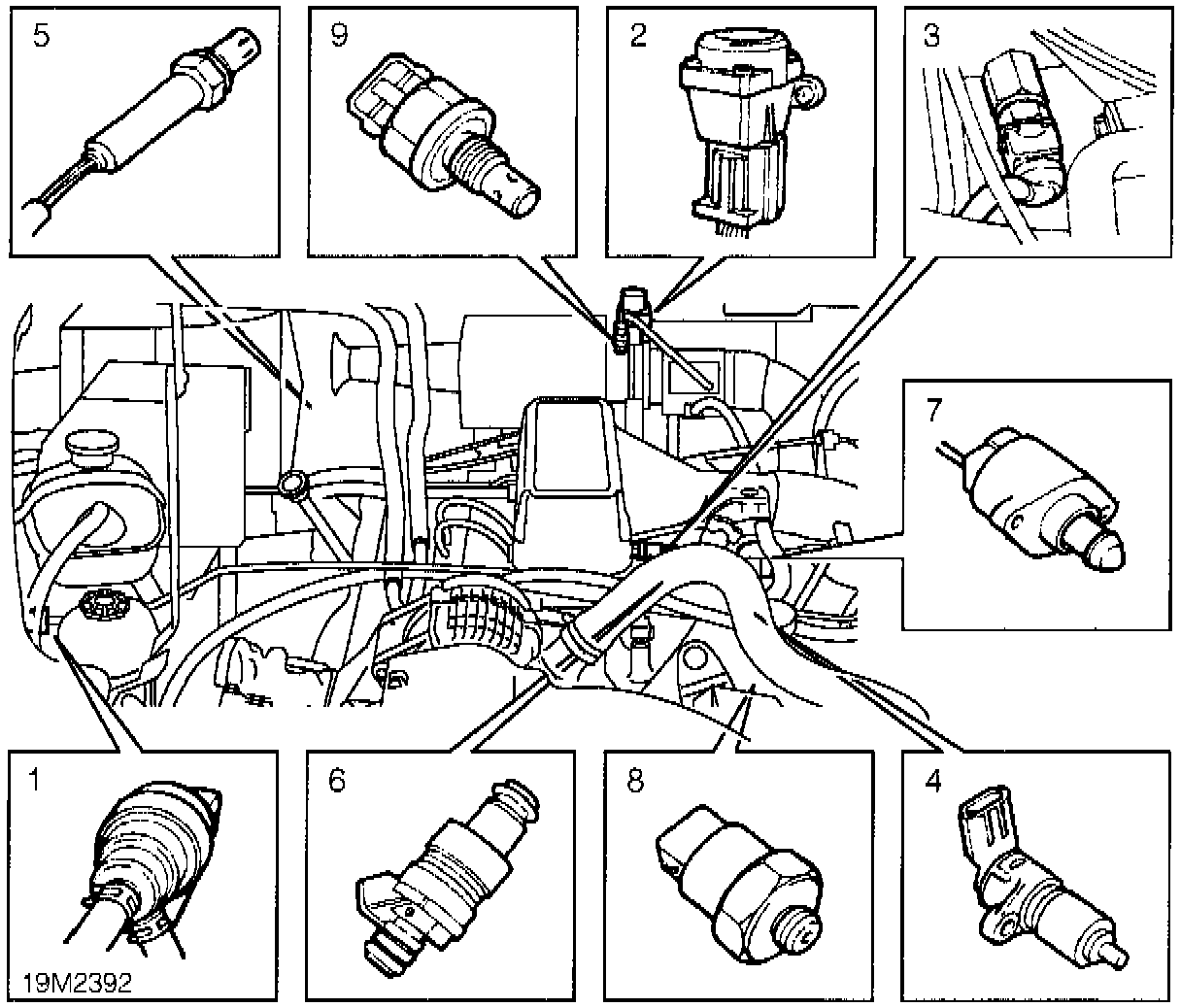 5

9

2

3

7

1

6

8

4

19M2392