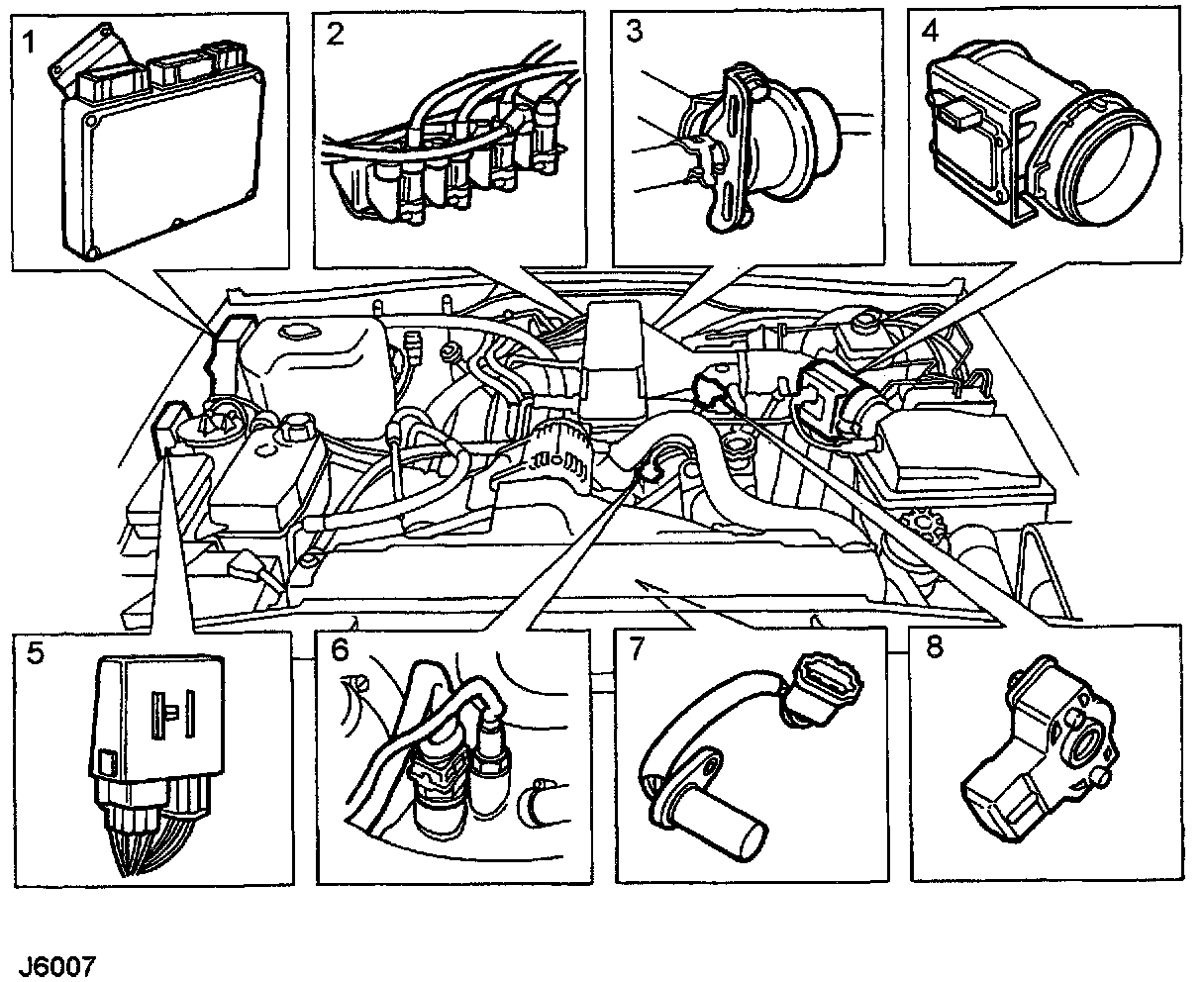 1
2
3
4
5
6
7
8
J6007