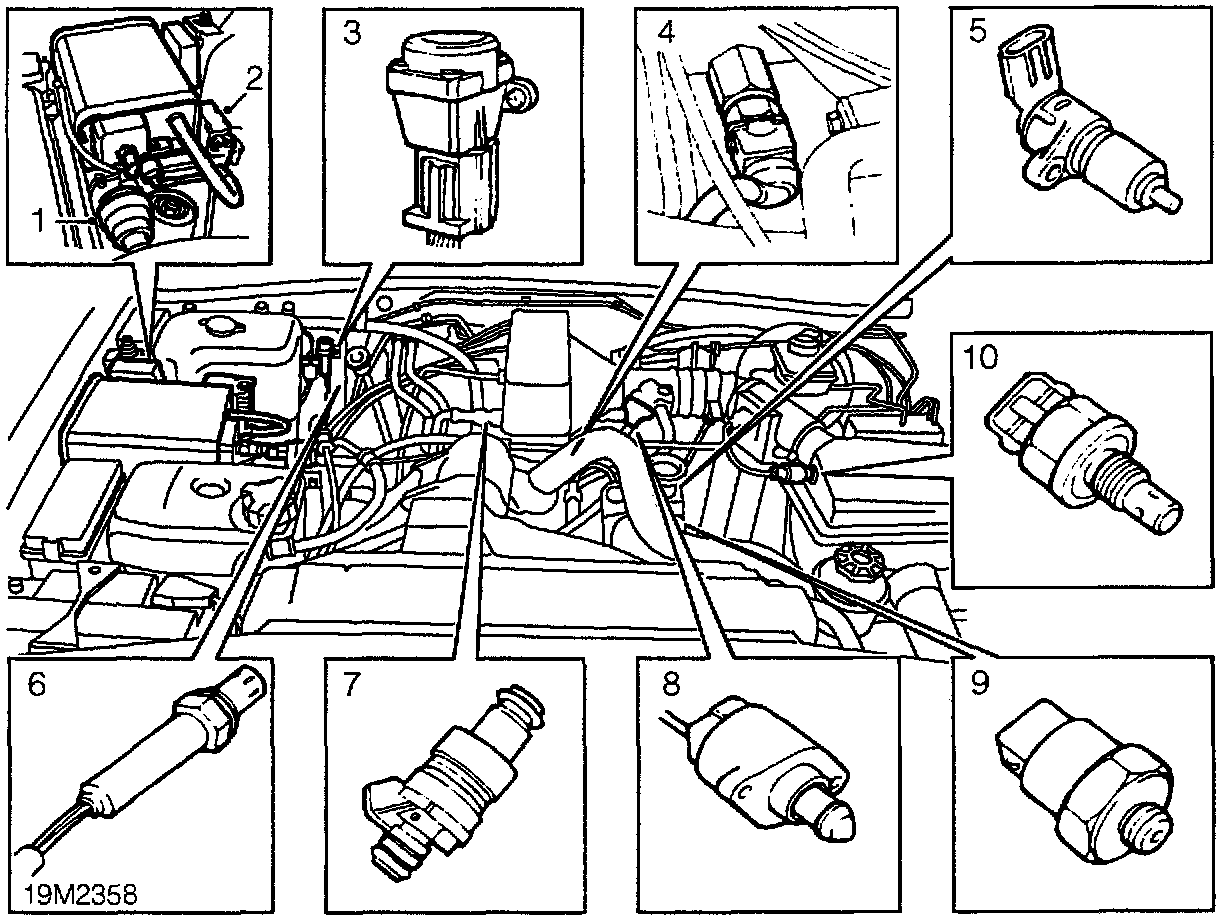 1
2
3
4
5
10
6
7
8
9
19M2358