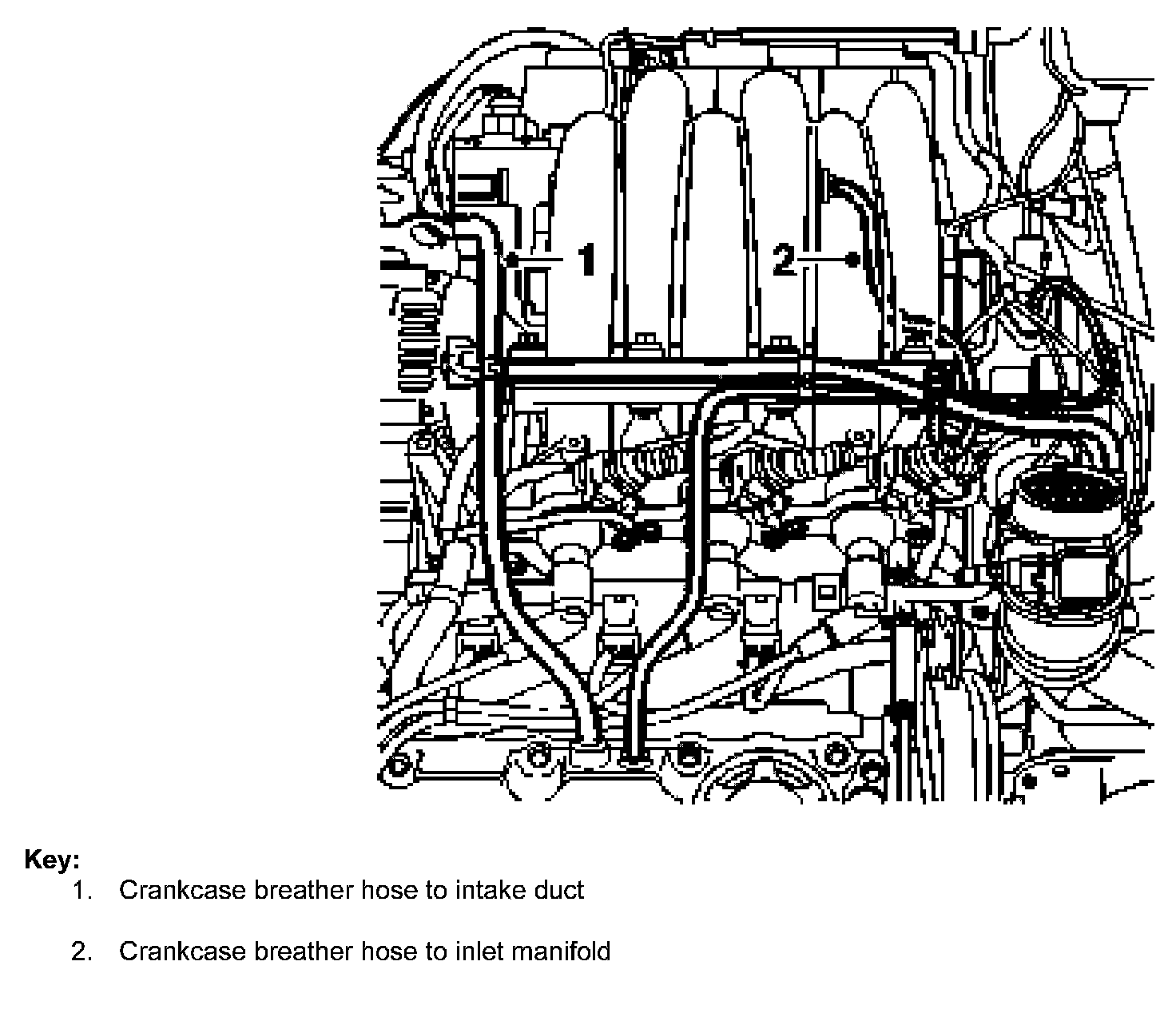 1

2

Key:
1. Crankcase breather hose to intake duct

2. Crankcase breather hose to inlet manifold