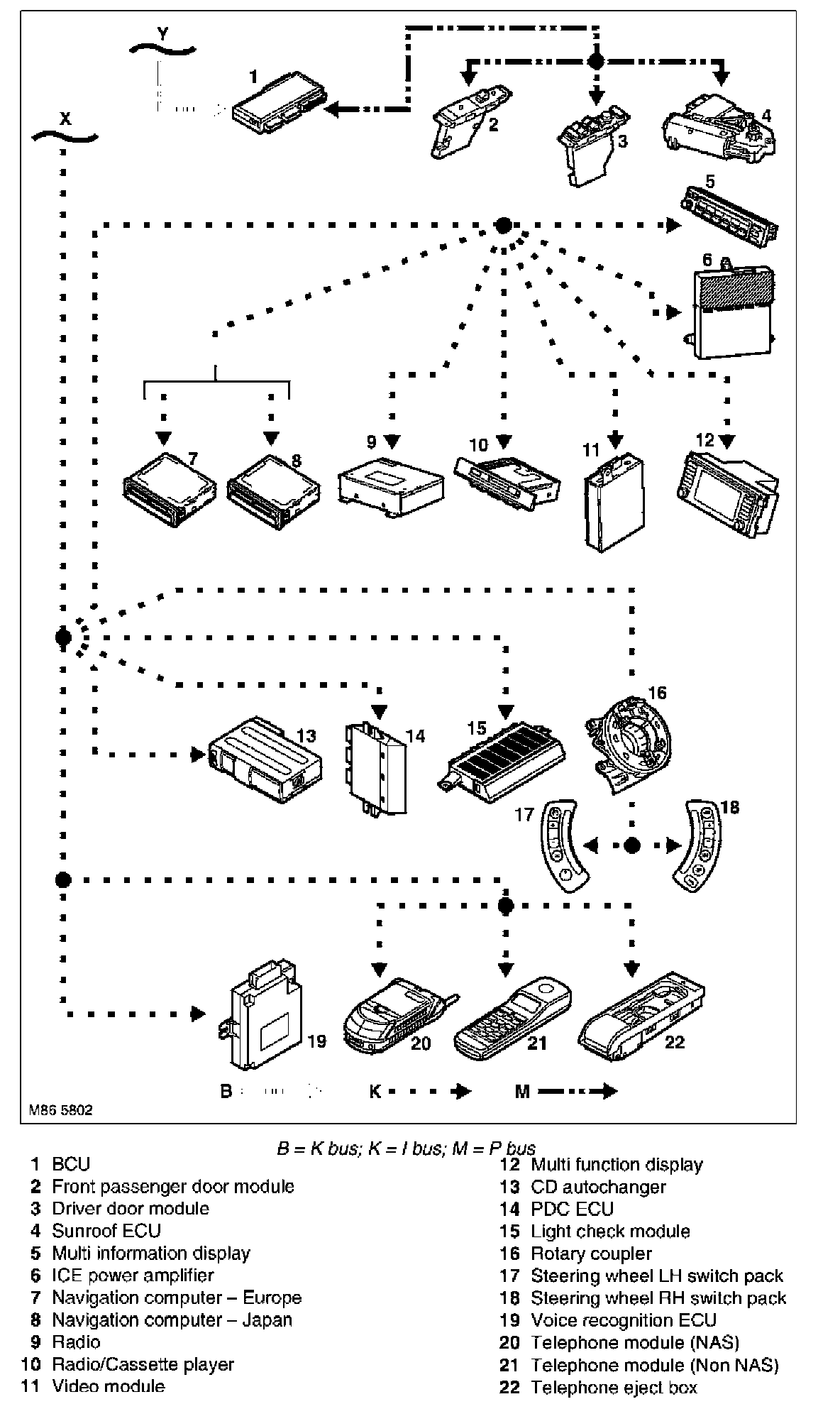 Y

X

1

2

3

4

5

6

7

8

9

10

11

12

13

14

15

16

17

18

19

20

21

22

B

K

M

M86 5802

B = K bus; K = I bus; M = P bus

1 BCU
2 Front passenger door module
3 Driver door module
4 Sunroof ECU
5 Multi information display
6 ICE power amplifier
7 Navigation computer – Europe
8 Navigation computer – Japan
9 Radio
10 Radio/Cassette player
11 Video module
12 Multi function display
13 CD autochanger
14 PDC ECU
15 Light check module
16 Rotary coupler
17 Steering wheel LH switch pack
18 Steering wheel RH switch pack
19 Voice recognition ECU
20 Telephone module (NAS)
21 Telephone module (Non NAS)
22 Telephone eject box