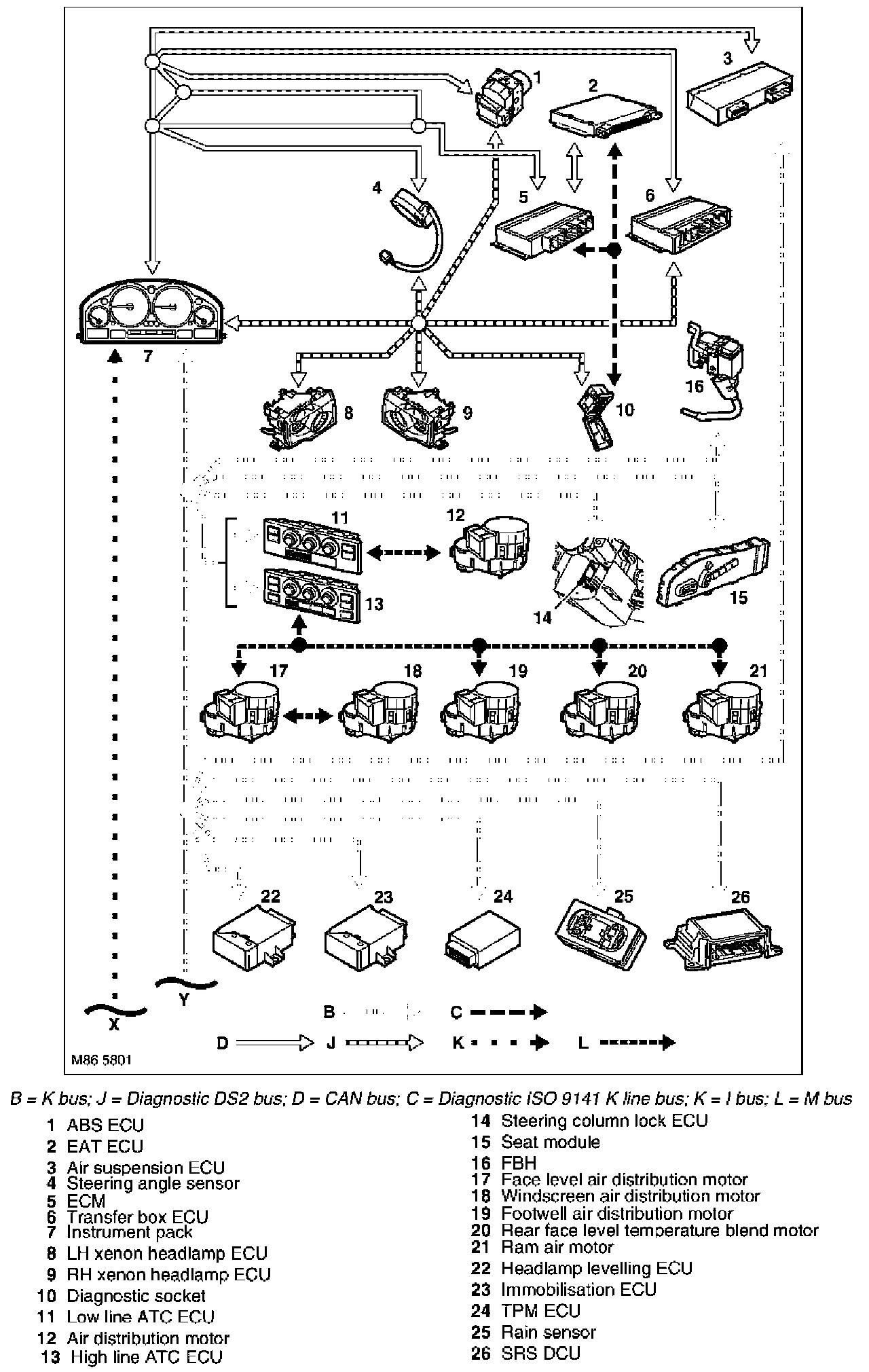 1
2
3
4
5
6
7
8
9
10
16
11
12
13
14
15
17
18
19
20
21
22
23
24
25
26
X
Y
B
C
D
J
K
L
M86 5801

B = K bus; J = Diagnostic DS2 bus; D = CAN bus; C = Diagnostic ISO 9141 K line bus; K = I bus; L = M bus

1 ABS ECU
2 EAT ECU
3 Air suspension ECU
4 Steering angle sensor
5 ECM
6 Transfer box ECU
7 Instrument pack
8 LH xenon headlamp ECU
9 RH xenon headlamp ECU
10 Diagnostic socket
11 Low line ATC ECU
12 Air distribution motor
13 High line ATC ECU
14 Steering column lock ECU
15 Seat module
16 FBH
17 Face level air distribution motor
18 Windscreen air distribution motor
19 Footwell air distribution motor
20 Rear face level temperature blend motor
21 Ram air motor
22 Headlamp levelling ECU
23 Immobilisation ECU
24 TPM ECU
25 Rain sensor
26 SRS DCU