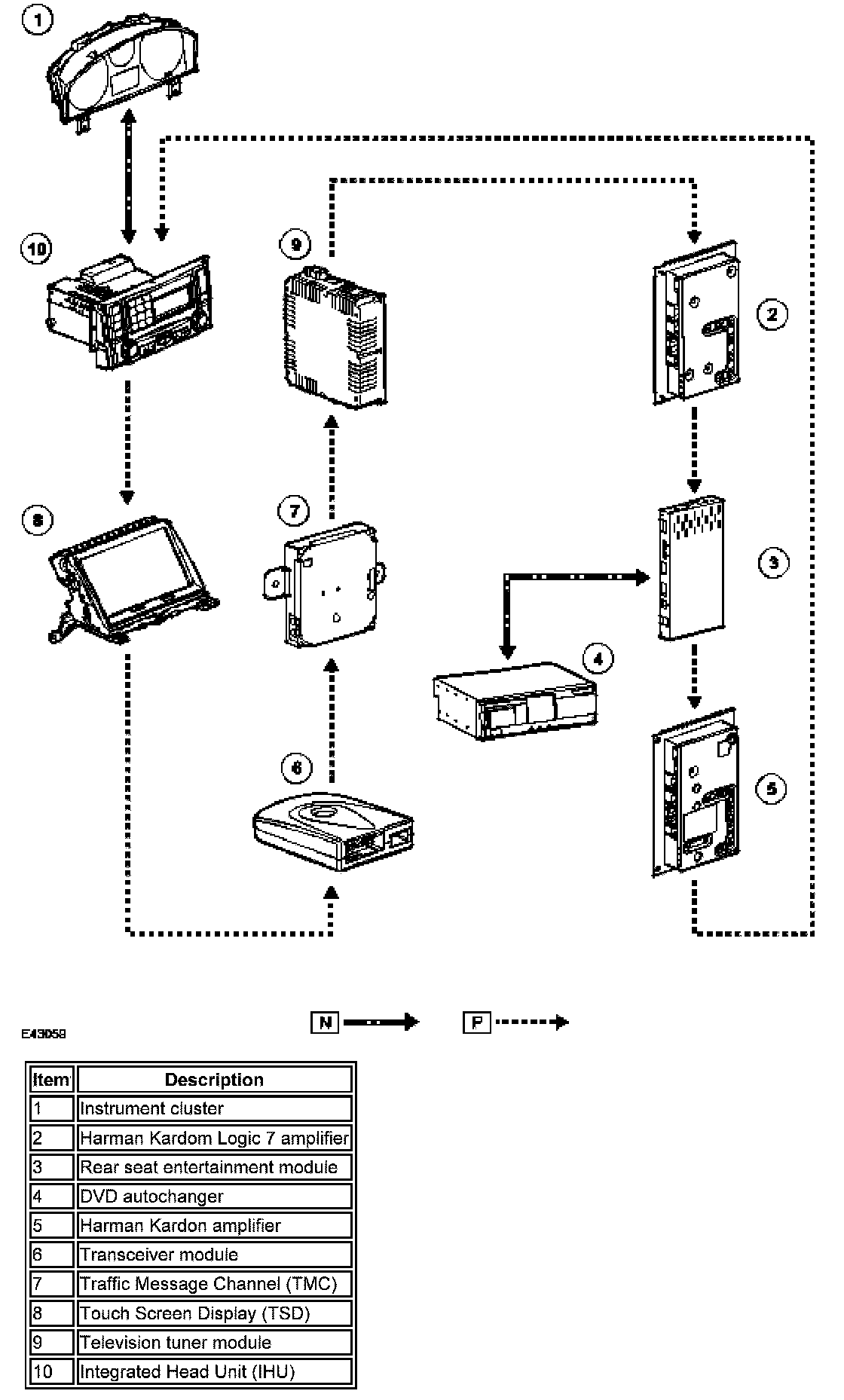 1

10

9

2

8

7

3

4

6

5

E43058

N

P

| Item | Description |
|---|---|
| 1 | Instrument cluster |
| 2 | Harman Kardom Logic 7 amplifier |
| 3 | Rear seat entertainment module |
| 4 | DVD autochanger |
| 5 | Harman Kardon amplifier |
| 6 | Transceiver module |
| 7 | Traffic Message Channel (TMC) |
| 8 | Touch Screen Display (TSD) |
| 9 | Television tuner module |
| 10 | Integrated Head Unit (IHU) |