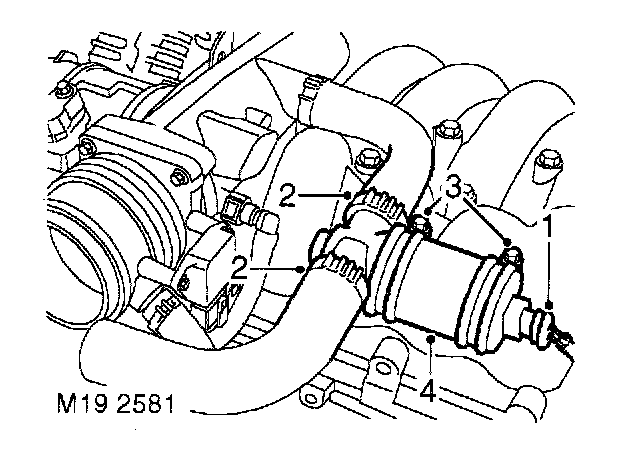 2
3
1
2
4
M19 2581