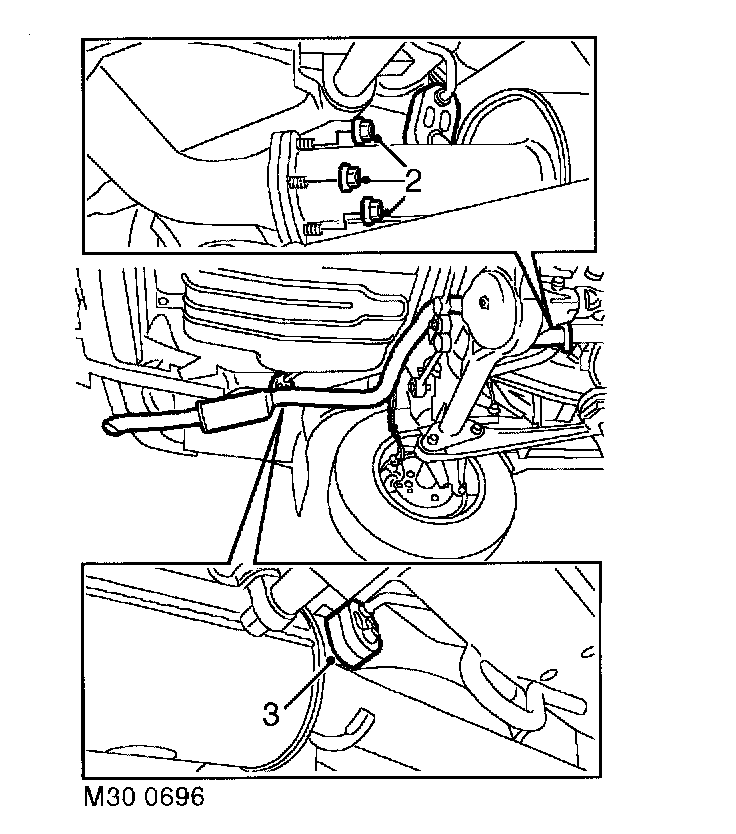 2

3

M30 0696