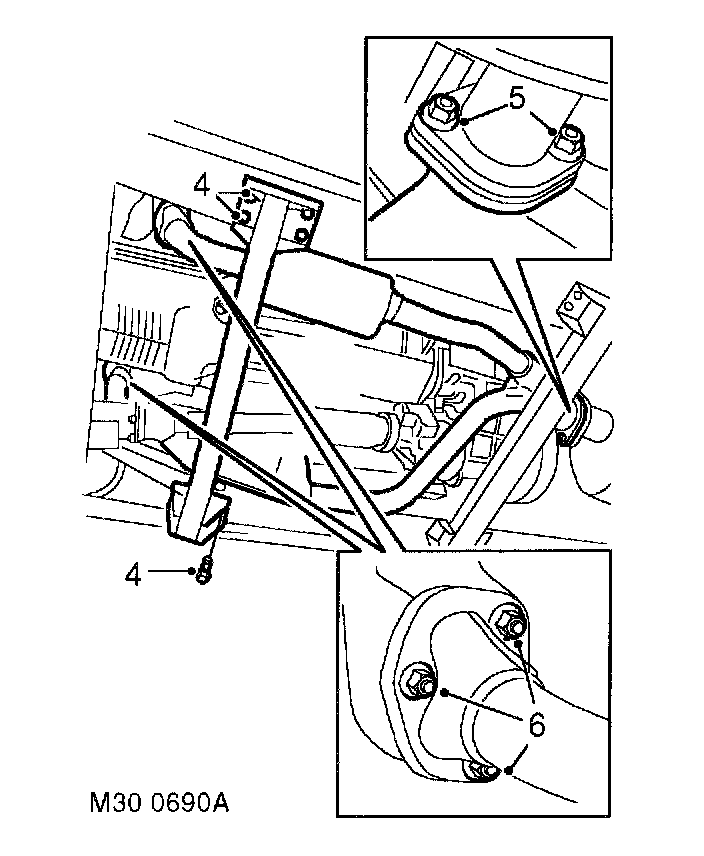 5
4
4
6
M30 0690A