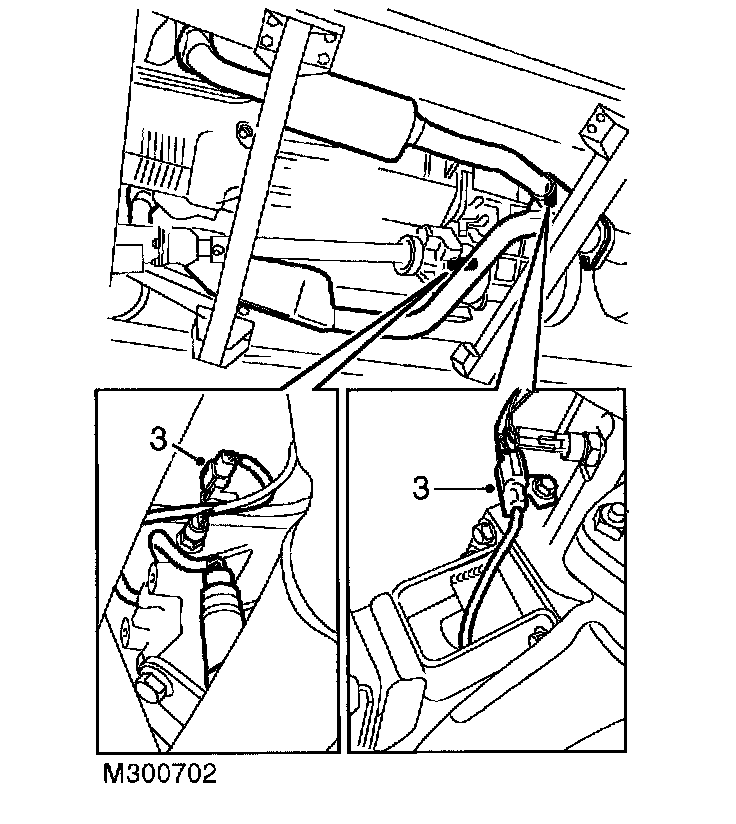 3

3

M300702