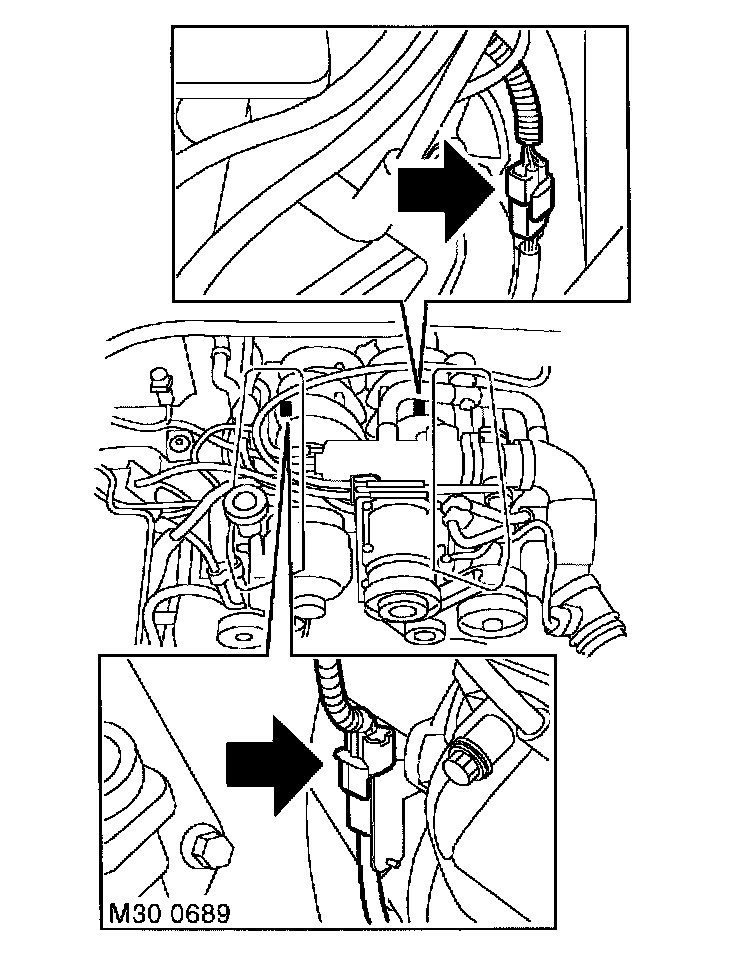 M30 0689