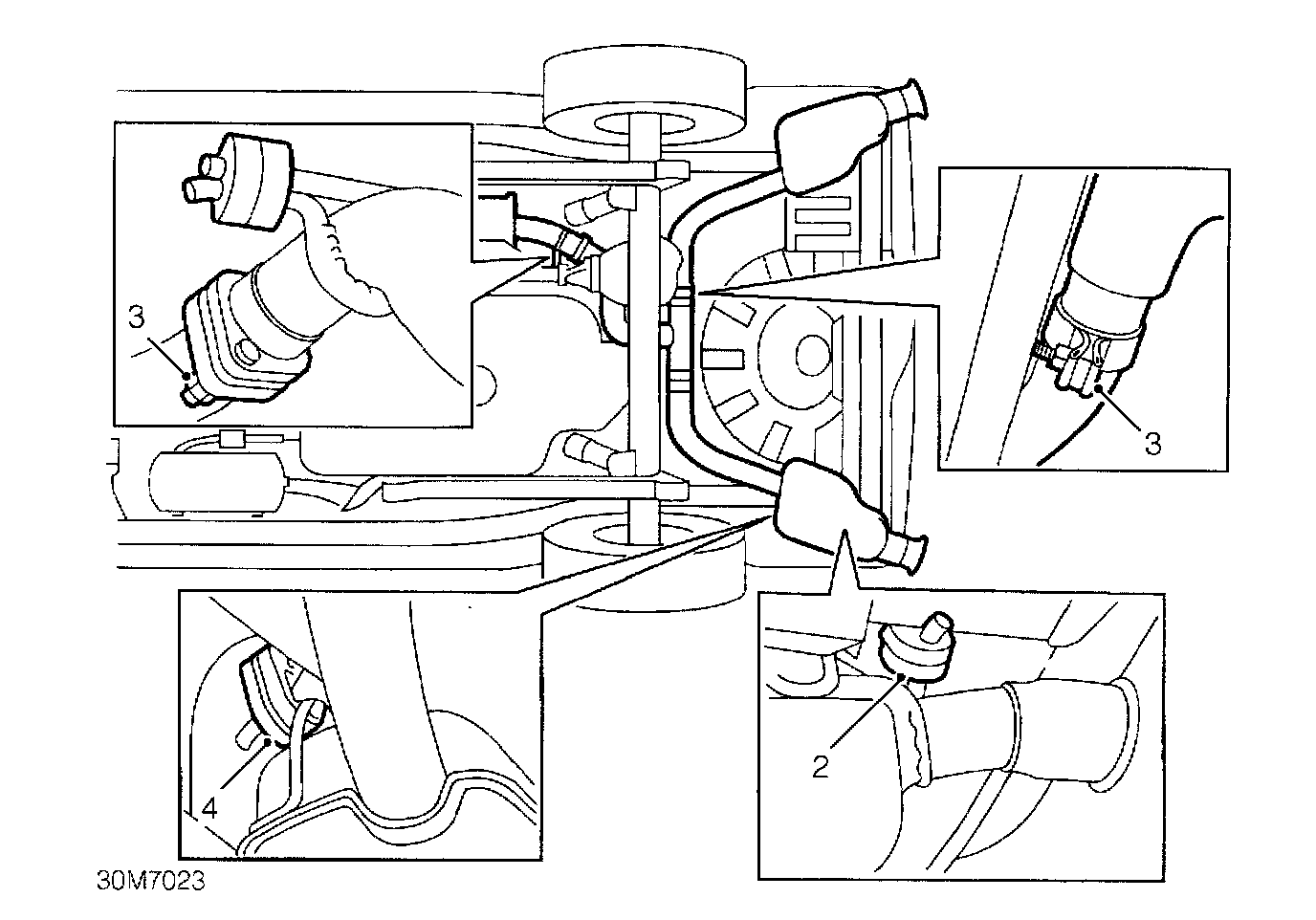 3
3
4
2
30M7023