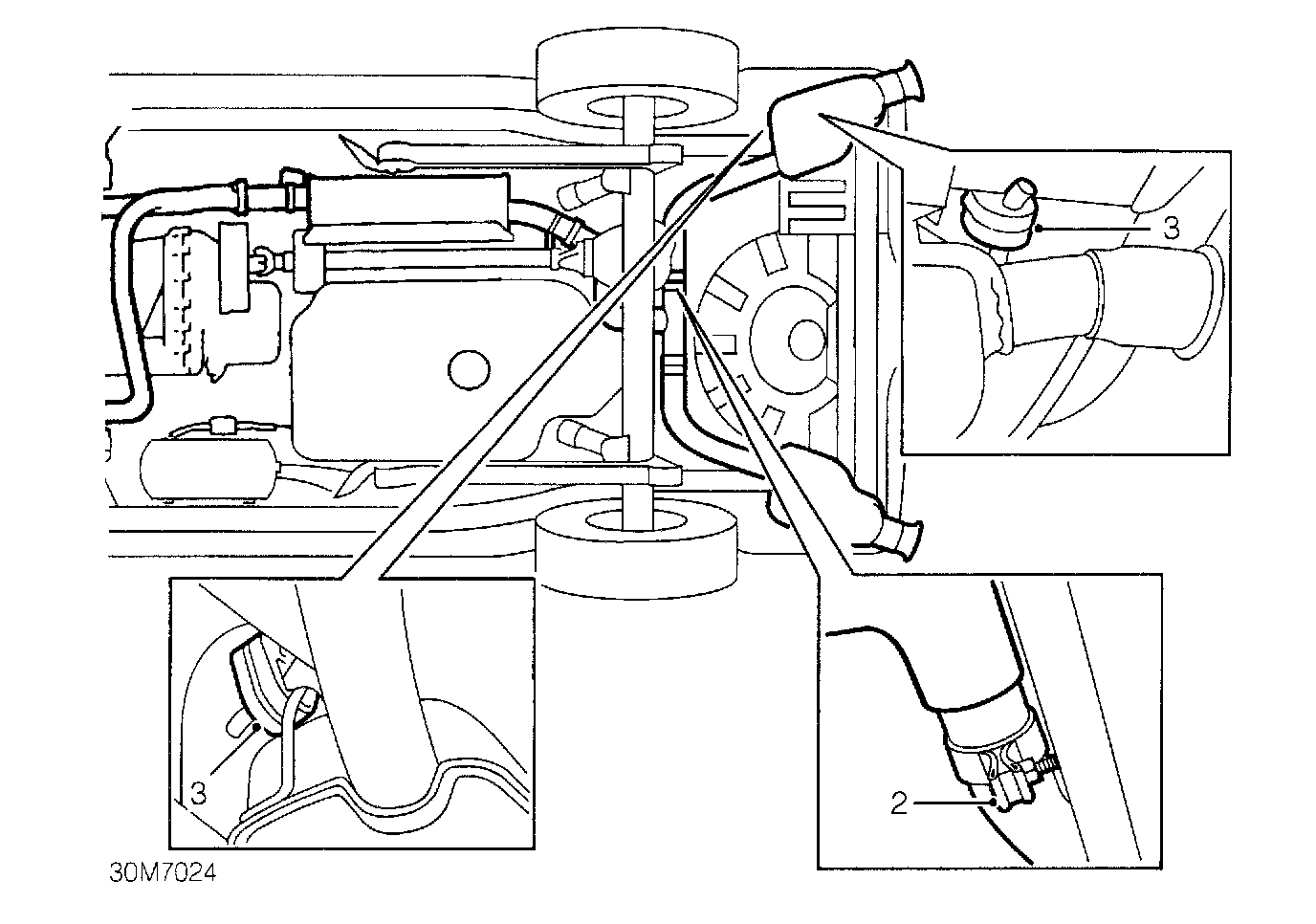 3

3

2

30M7024