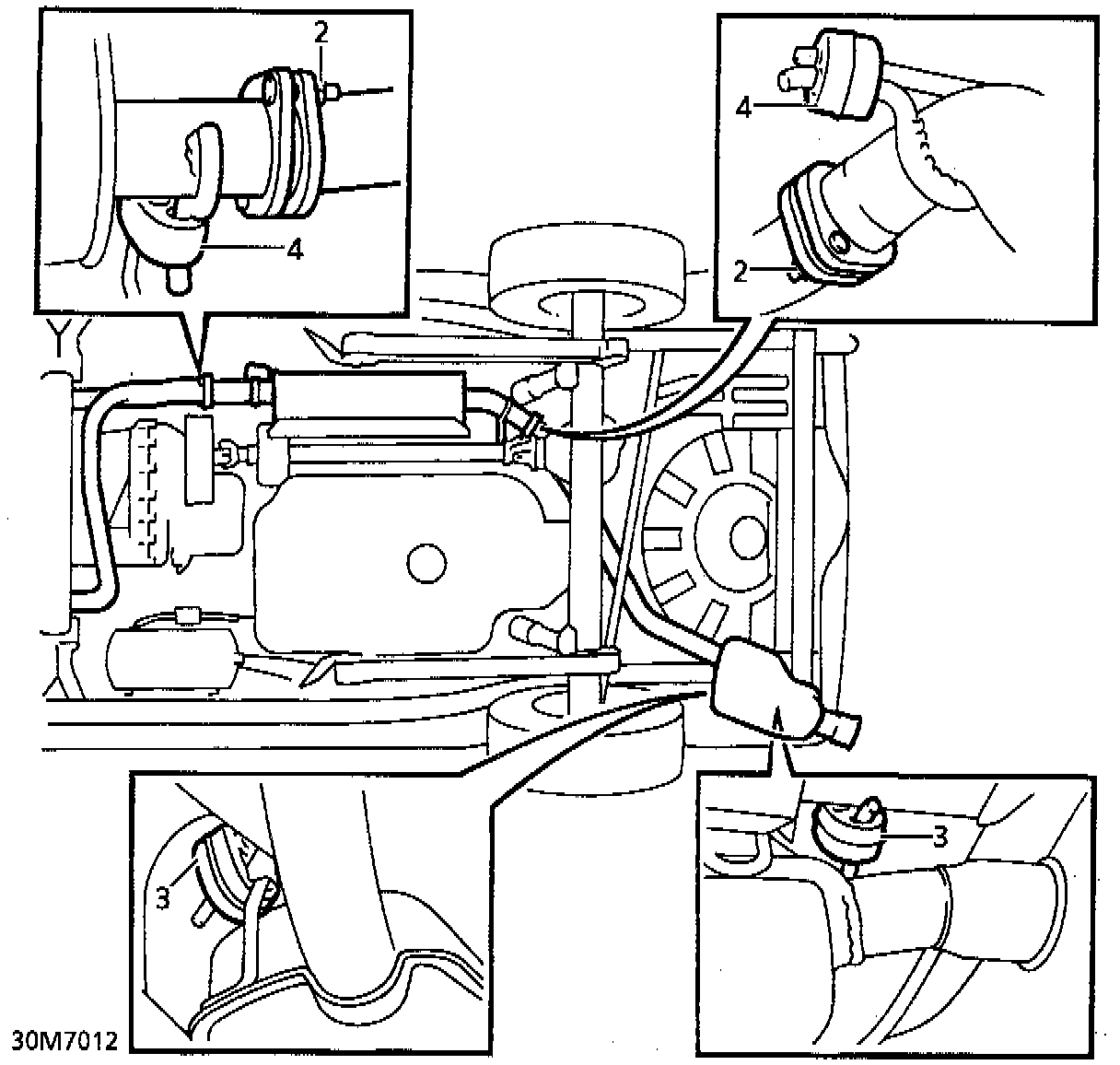 2
4
4
2
3
3
30M7012