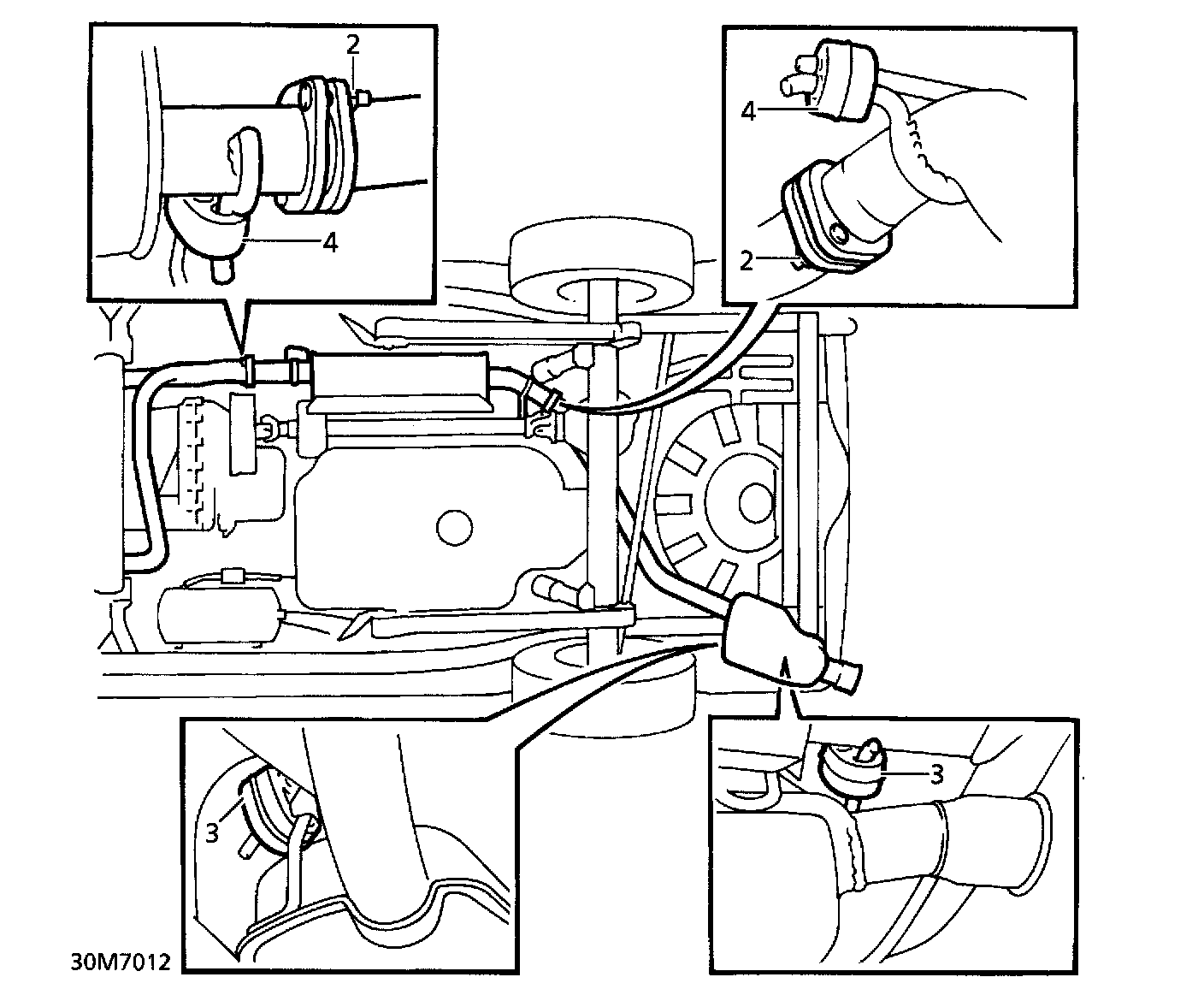 2
4
4
2
3
3
30M7012