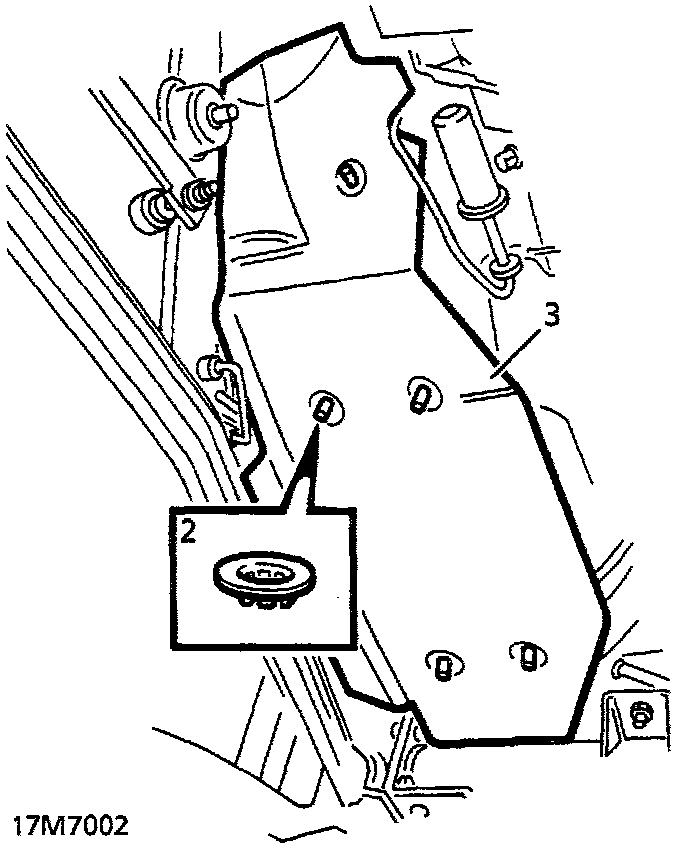 3

2

17M7002