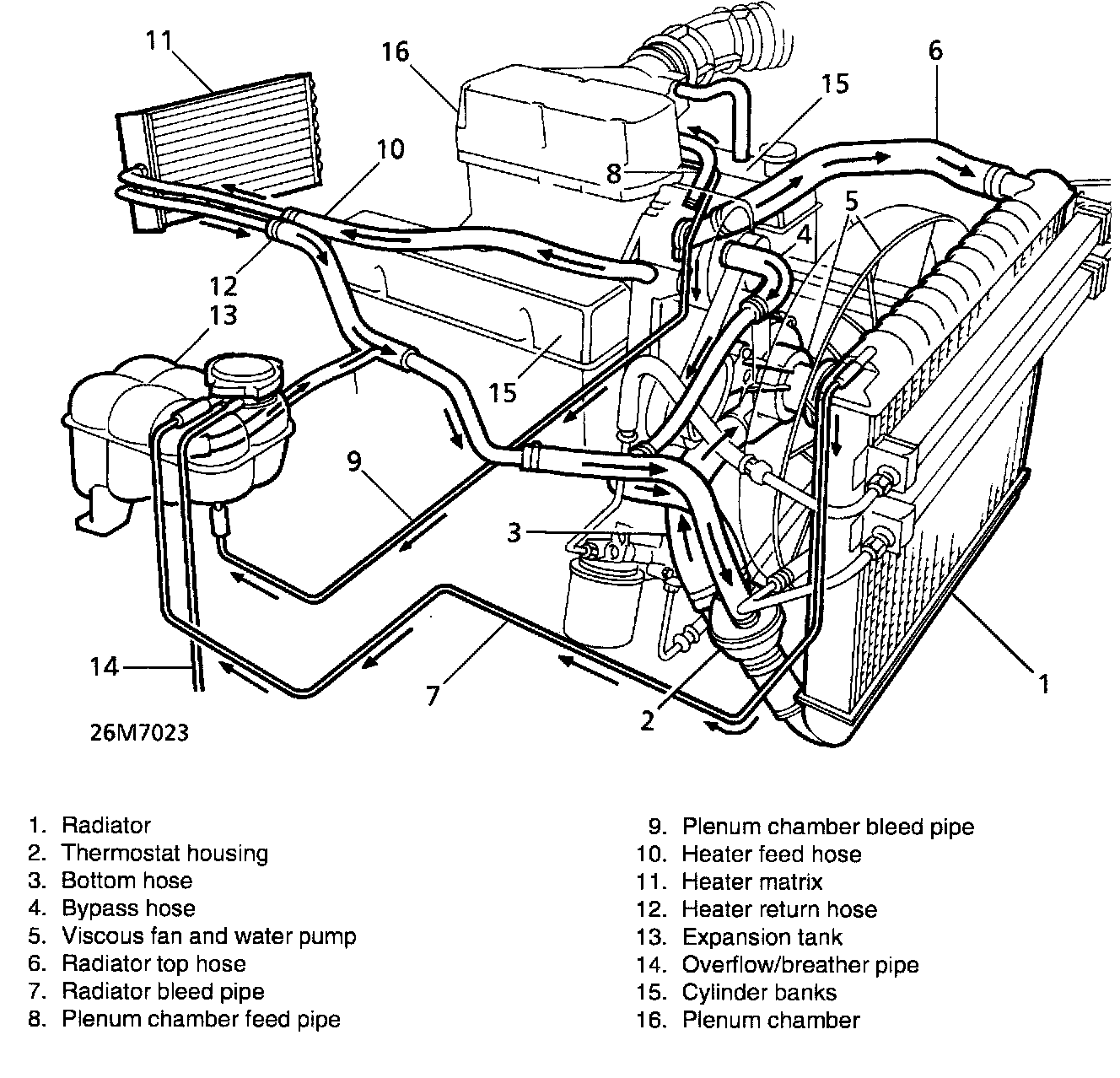 11
16
6
15
10
8
5
4
12
13
15
9
3
14
7
2
1
26M7023

1. Radiator
2. Thermostat housing
3. Bottom hose
4. Bypass hose
5. Viscous fan and water pump
6. Radiator top hose
7. Radiator bleed pipe
8. Plenum chamber feed pipe

9. Plenum chamber bleed pipe
10. Heater feed hose
11. Heater matrix
12. Heater return hose
13. Expansion tank
14. Overflow/breather pipe
15. Cylinder banks
16. Plenum chamber