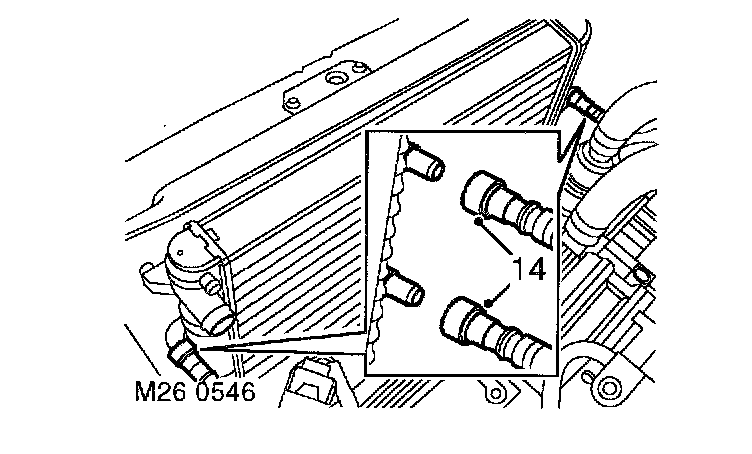 14

M26 0546