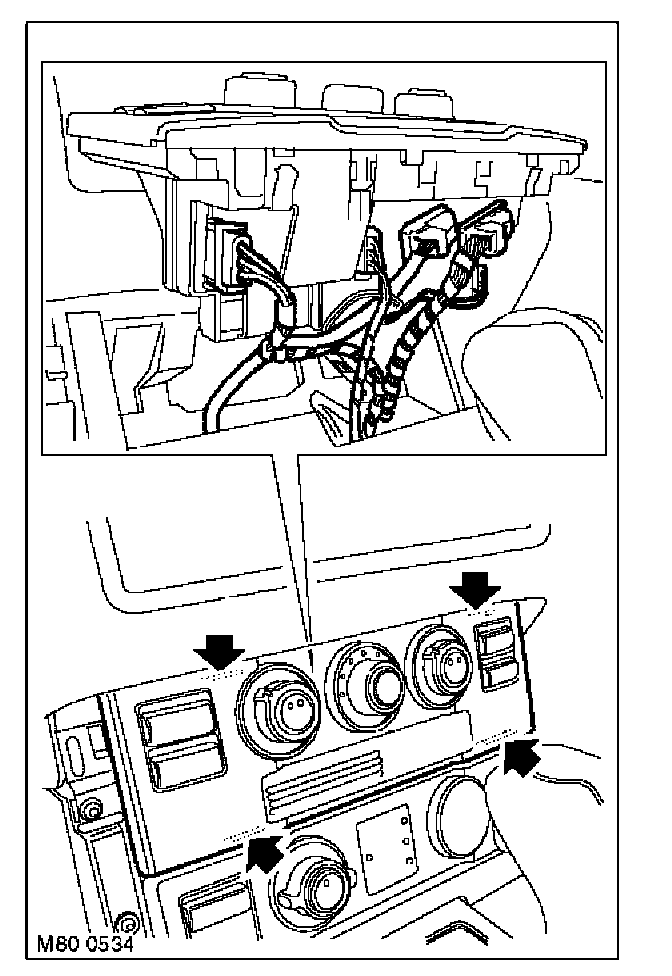 M80 0534