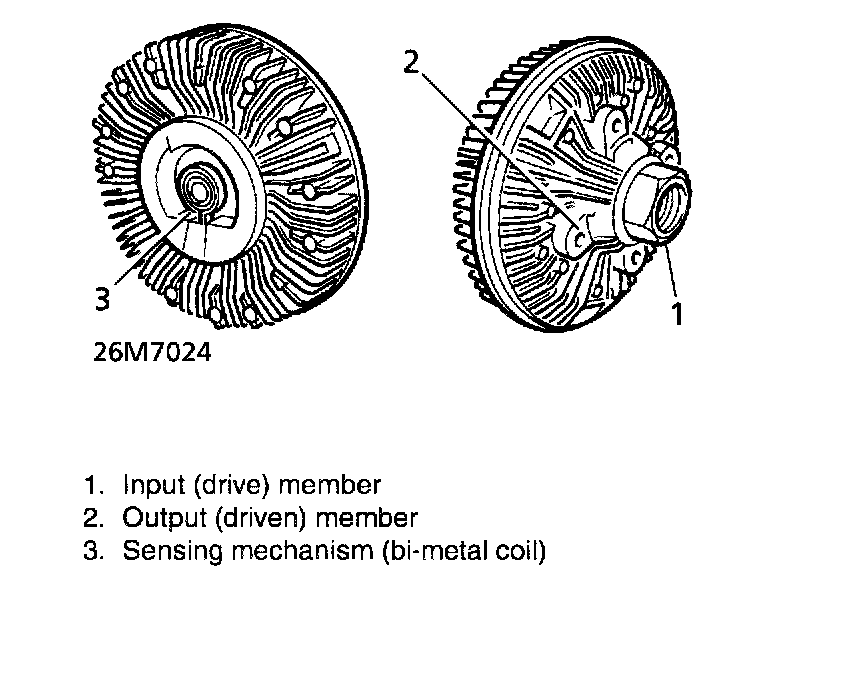 2

3

1

26M7024

1. Input (drive) member
2. Output (driven) member
3. Sensing mechanism (bi-metal coil)