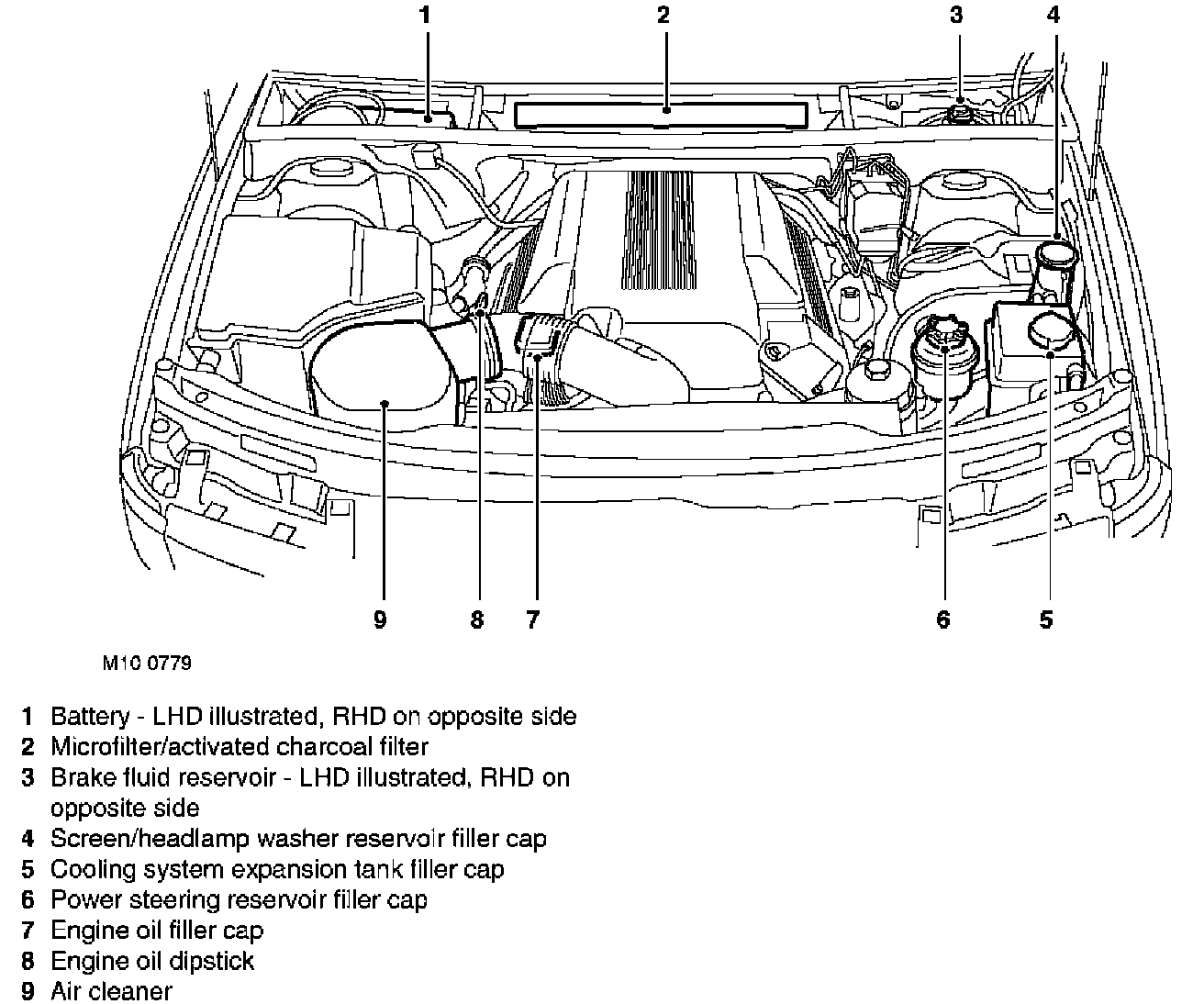 1
2
3
4
9
8
7
6
5

M10 0779

1 Battery - LHD illustrated, RHD on opposite side
2 Microfilter/activated charcoal filter
3 Brake fluid reservoir - LHD illustrated, RHD on opposite side
4 Screen/headlamp washer reservoir filler cap
5 Cooling system expansion tank filler cap
6 Power steering reservoir filler cap
7 Engine oil filler cap
8 Engine oil dipstick
9 Air cleaner