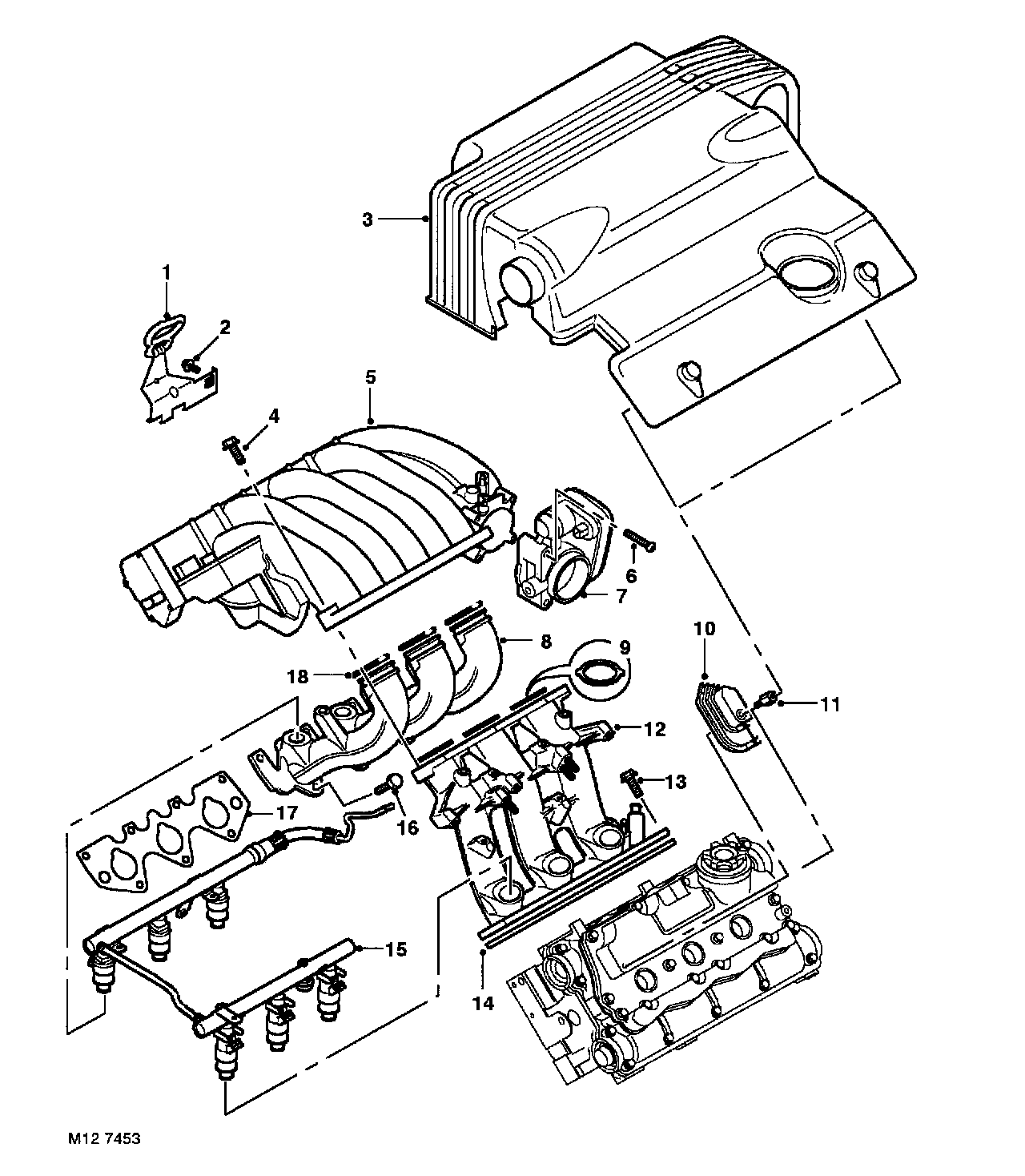 3
1
2
5
4
6
7
8
9
10
11
18
12
13
17
16
15
14
M12 7453