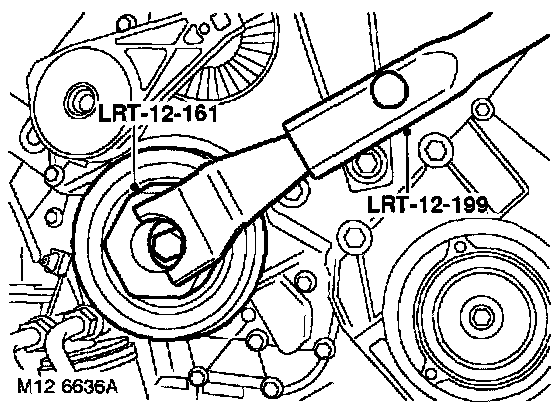 LRT-12-161

LRT-12-199

M12 6636A