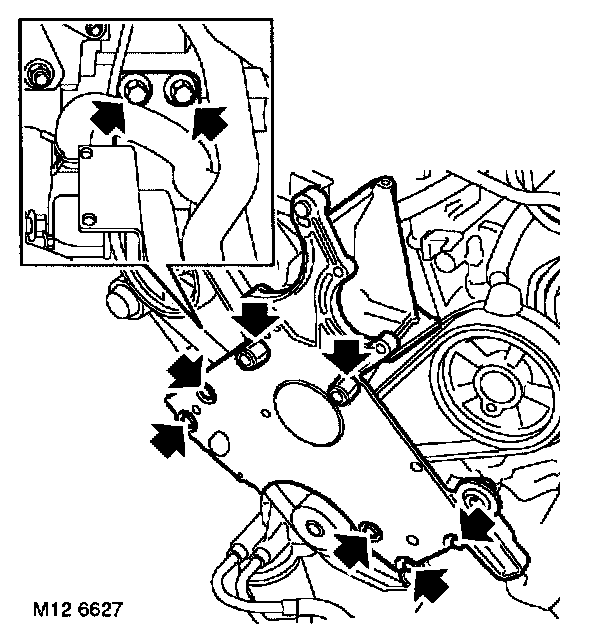 M12 6627