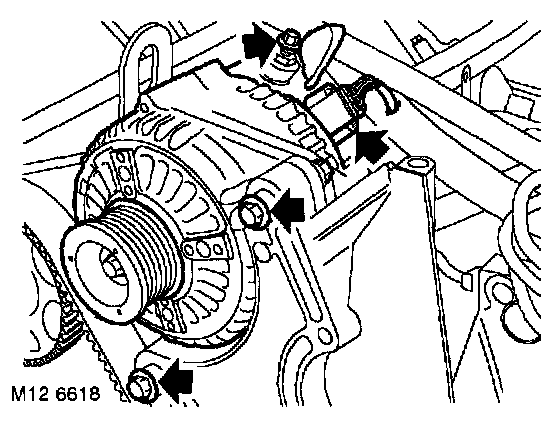 M12 6618