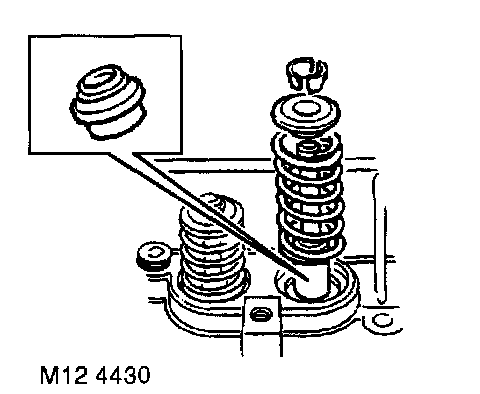 M12 4430