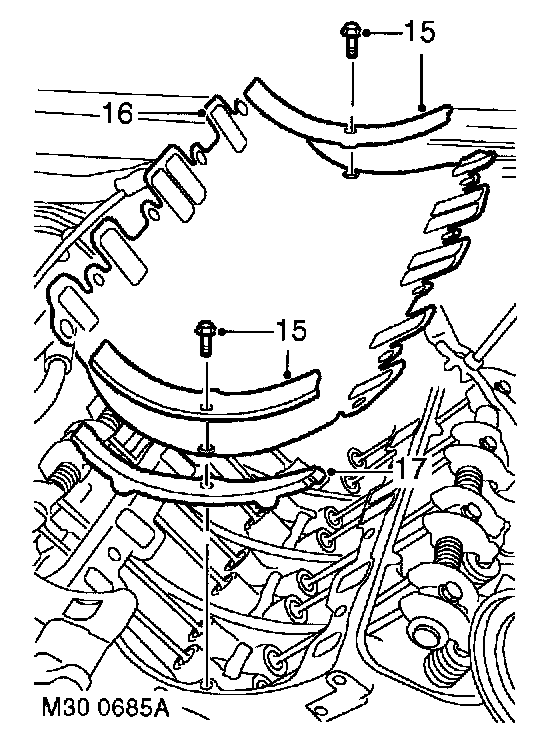 15
16
15
17
M30 0685A