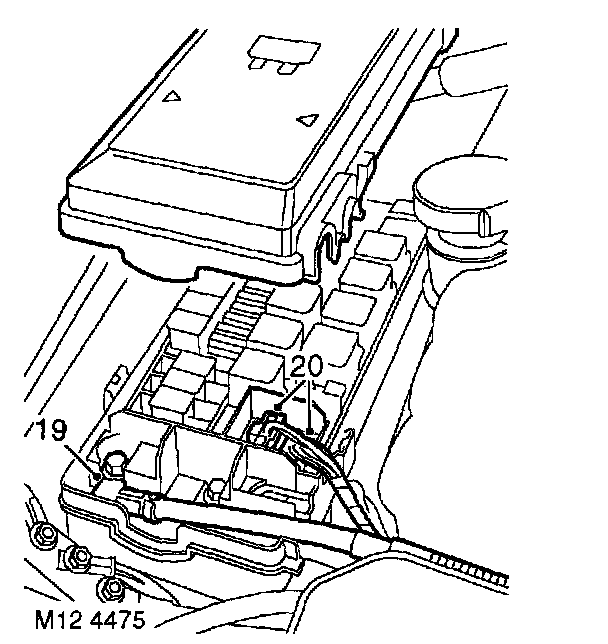 20
19
M12 4475